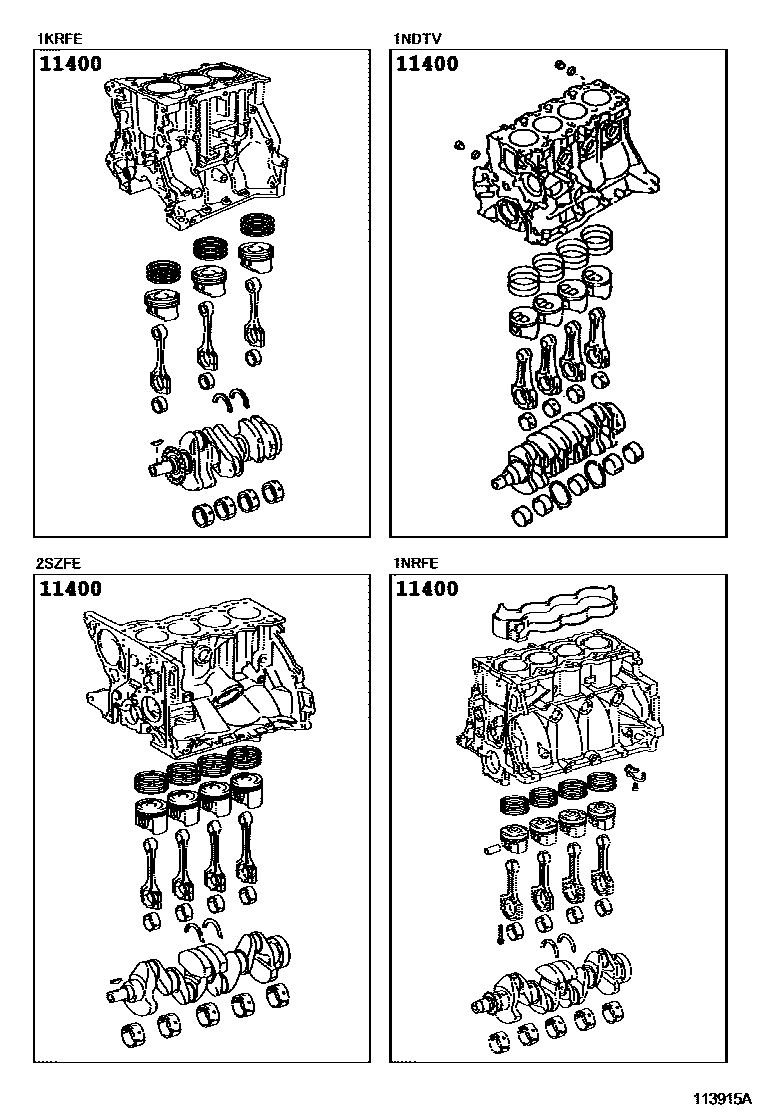 1KRFE

11400

1NDTV

11400

2SZFE

11400

1NRFE

11400

113915A