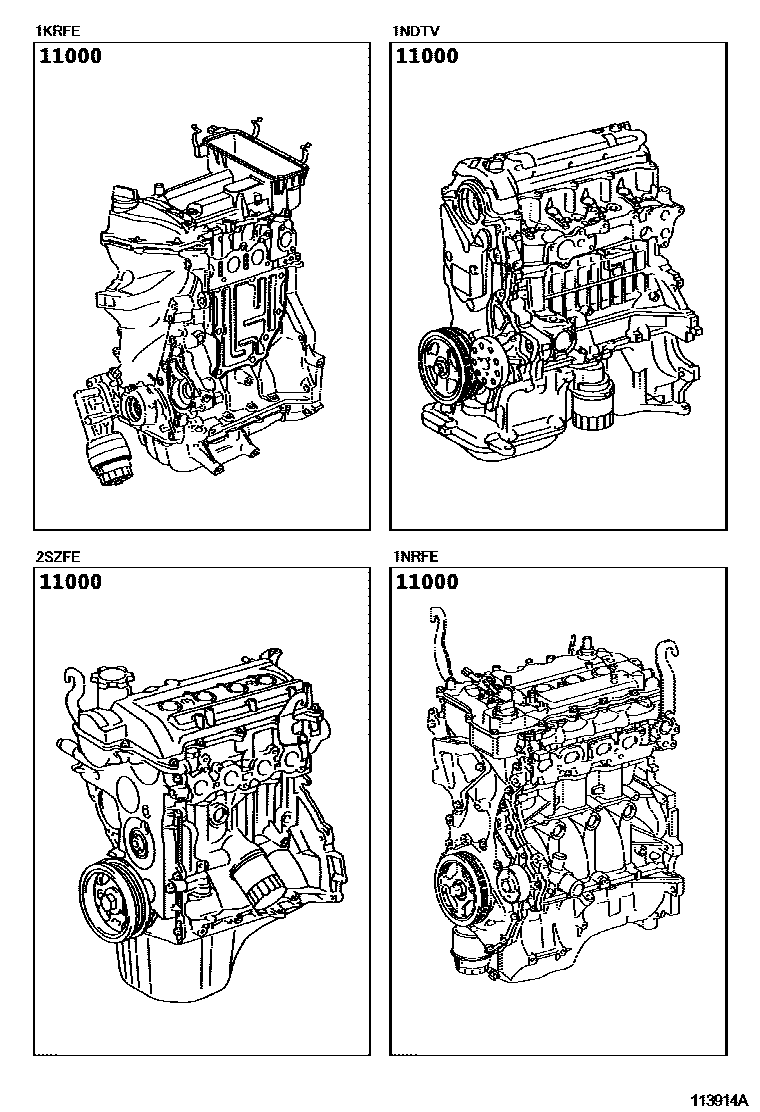 1KRFE
11000

1NDTV
11000

2SZFE
11000

1NRFE
11000

113914A