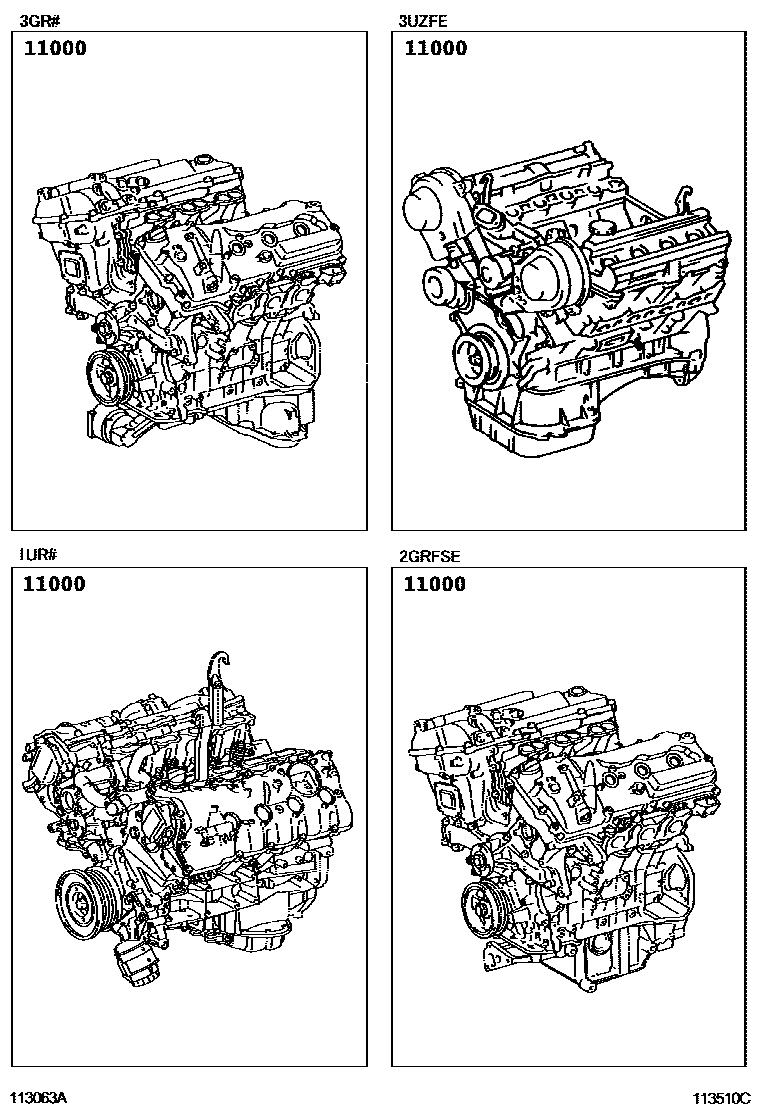 3GR#

11000

3UZFE

11000

1UR#

11000

2GRFSE

11000

113063A

113510C