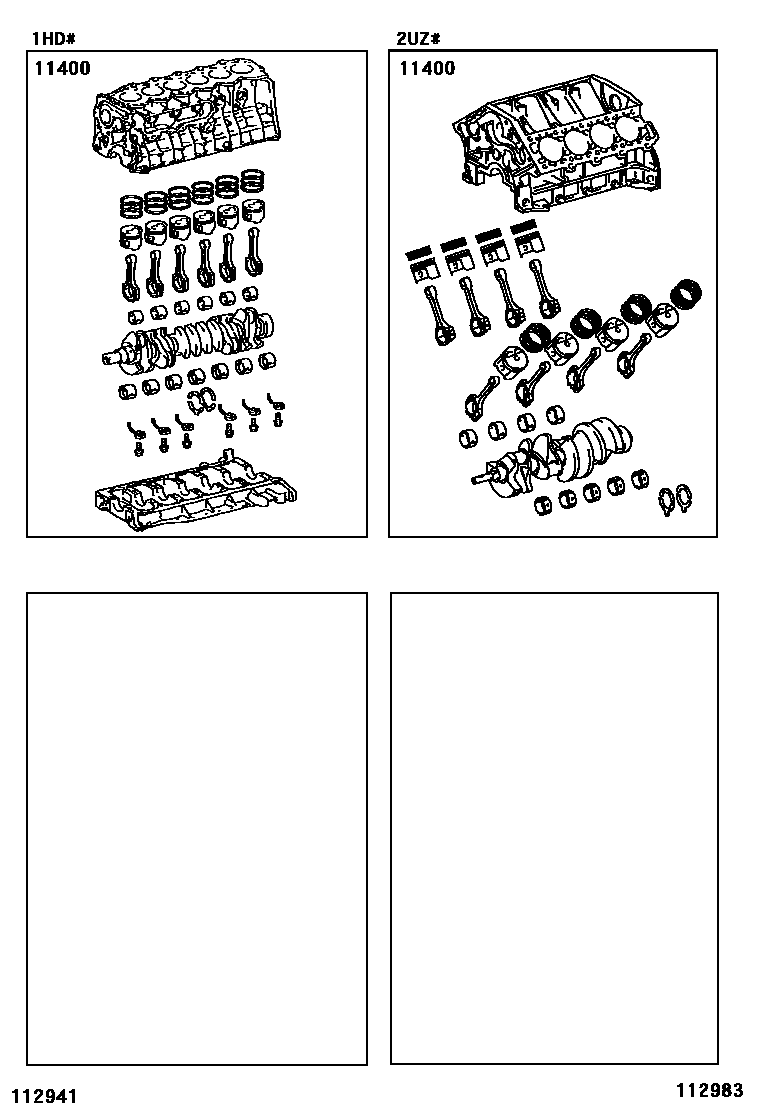 1HD#

11400

2UZ#

11400

112941

112983