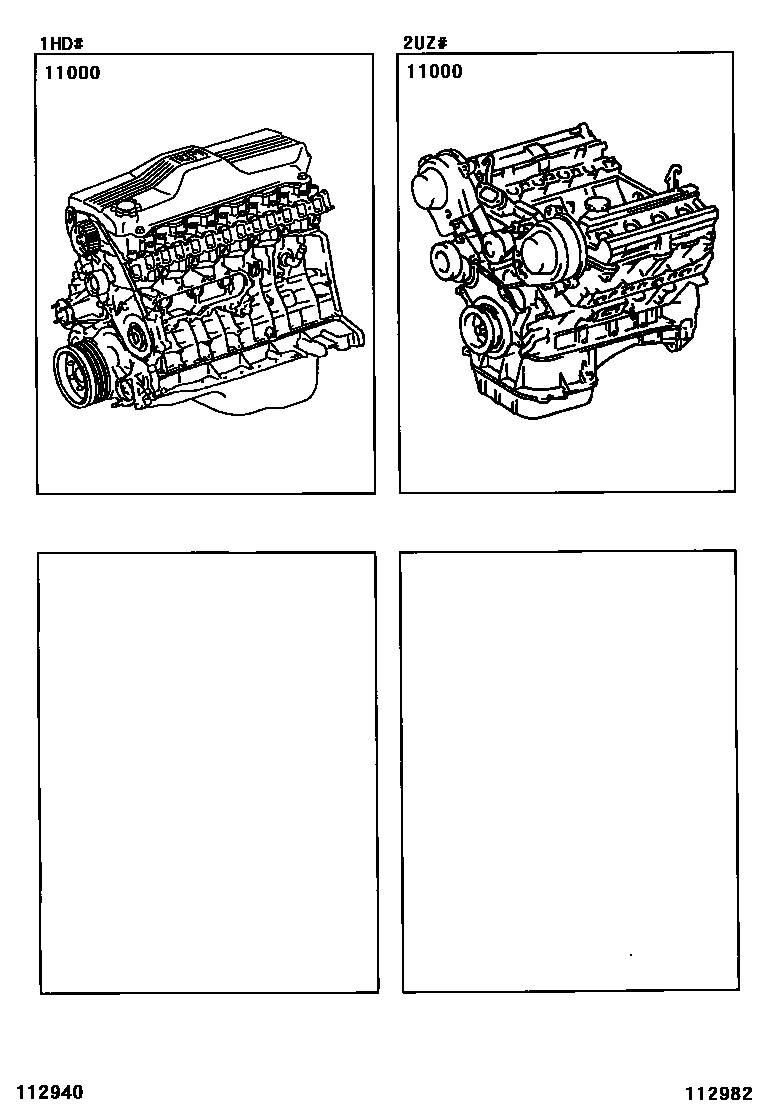 1HD#

11000

2UZ#

11000

112940

112982