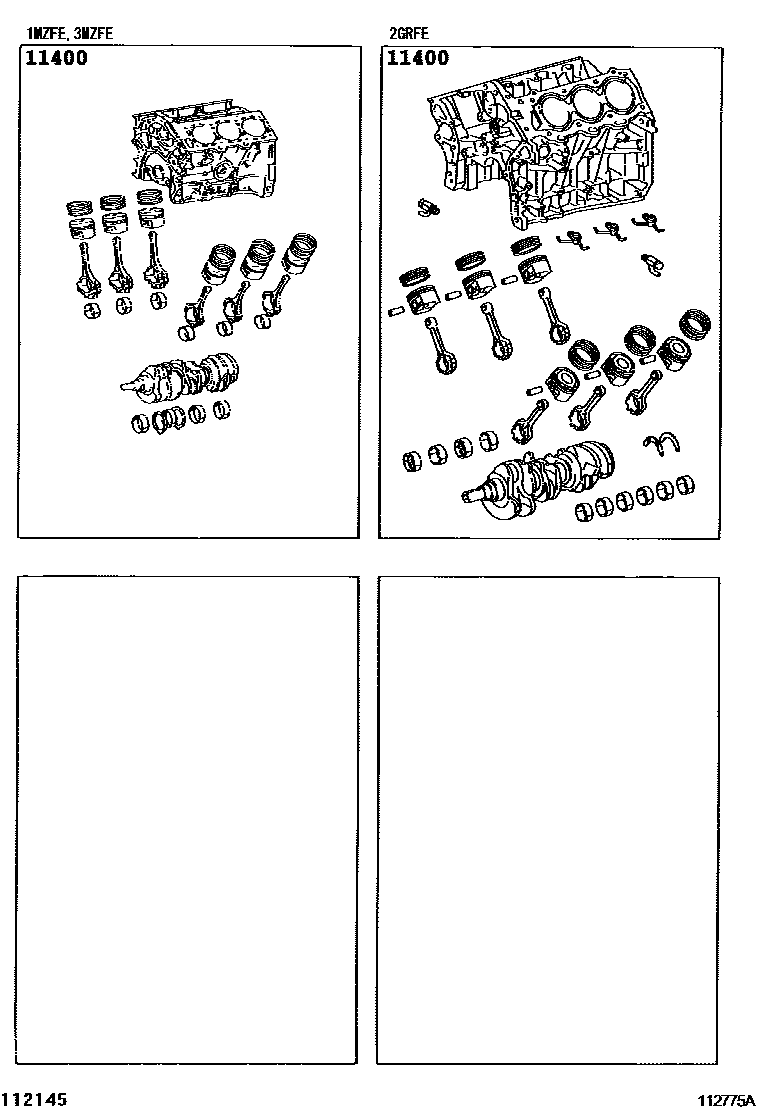 1MZFE, 3MZFE

11400

2GRFE

11400

112145

112775A