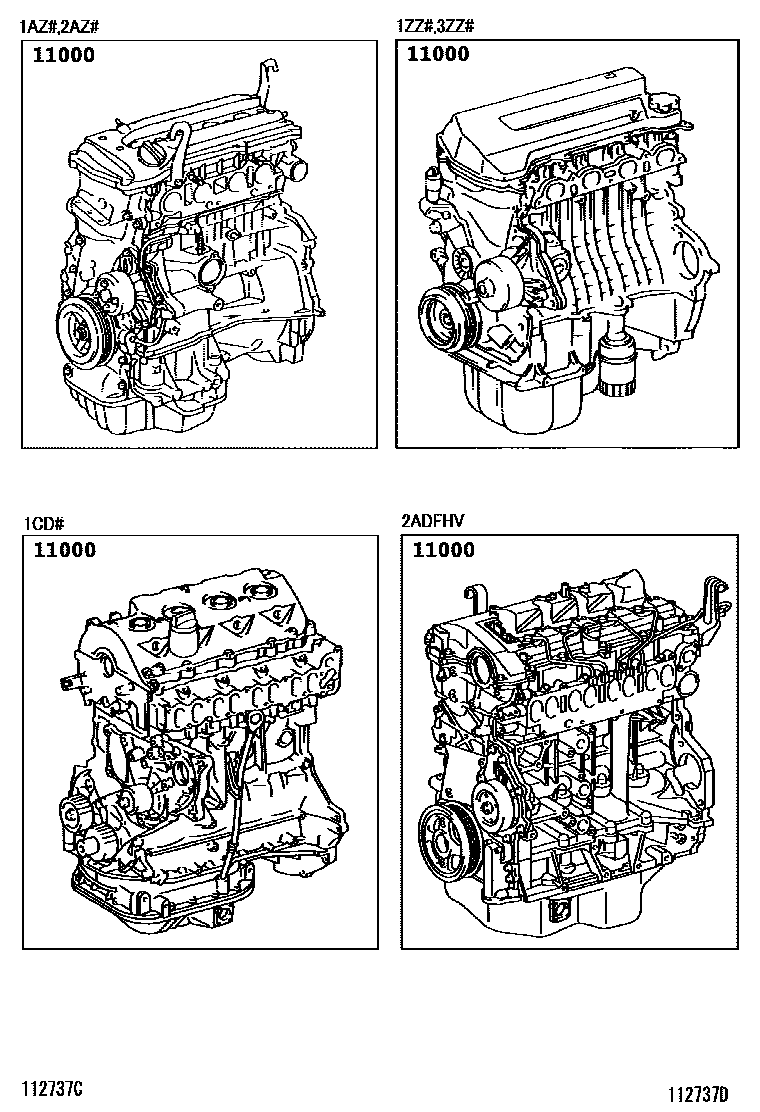 1AZ#,2AZ#

11000

1ZZ#,3ZZ#

11000

1CD#

11000

2ADFHV

11000

112737C

112737D