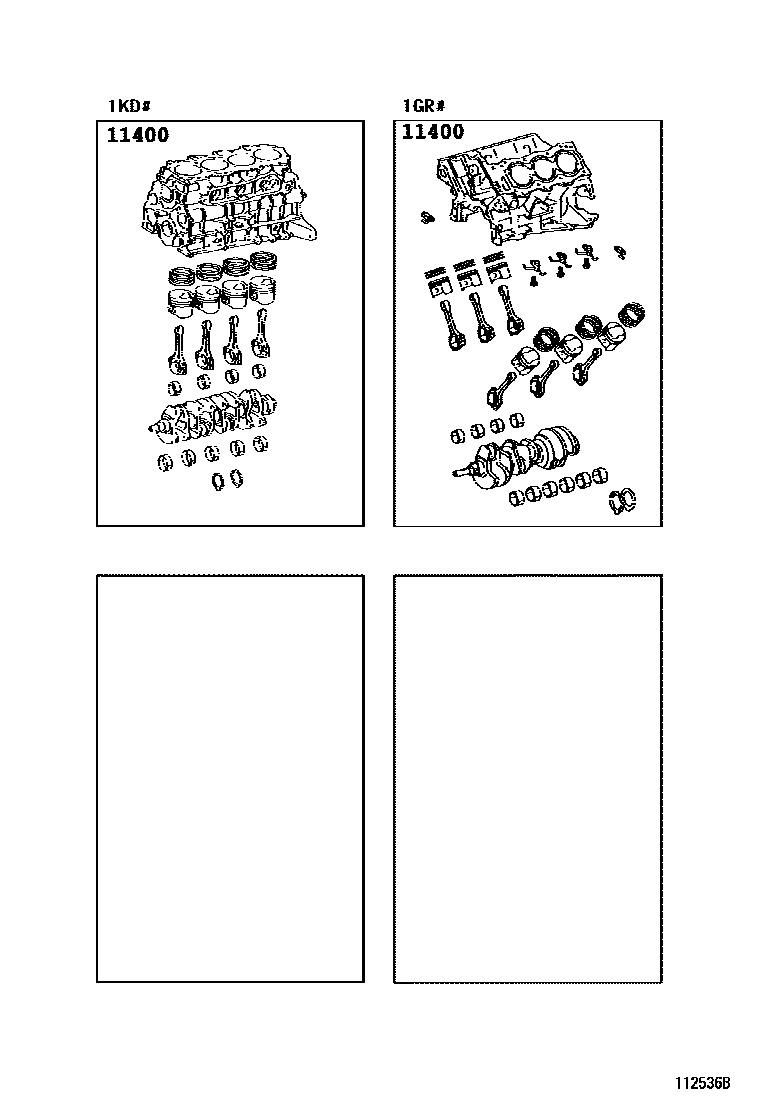 1KD#

11400

1GR#

11400

112536B