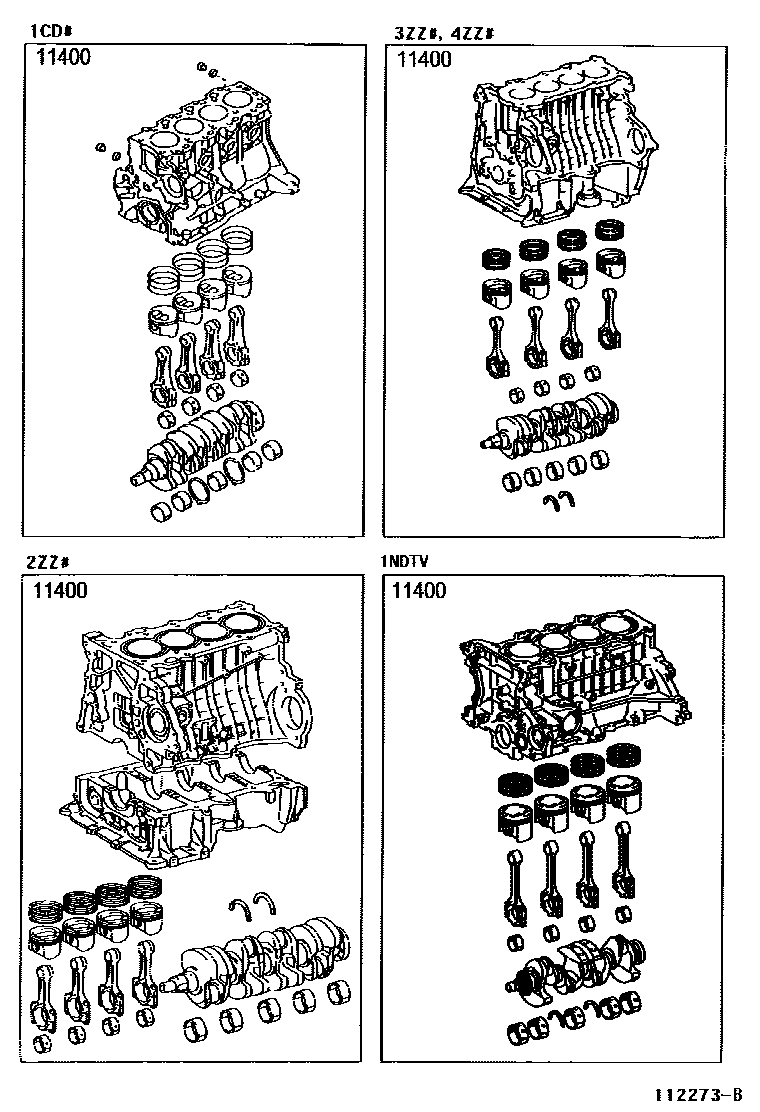 1CD#

11400

3ZZ#, 4ZZ#

11400

2ZZ#

11400

1NDTV

11400

112273-B