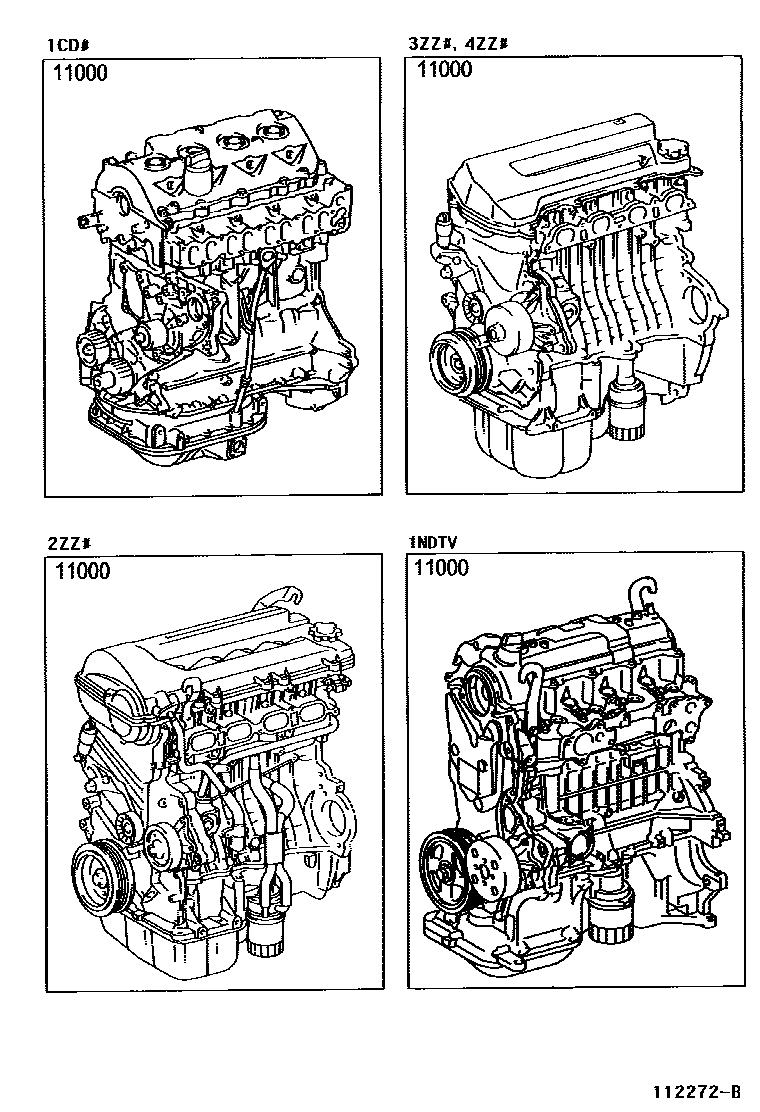 1CD#

11000

3ZZ#, 4ZZ#

11000

2ZZ#

11000

1NDTV

11000

112272-B