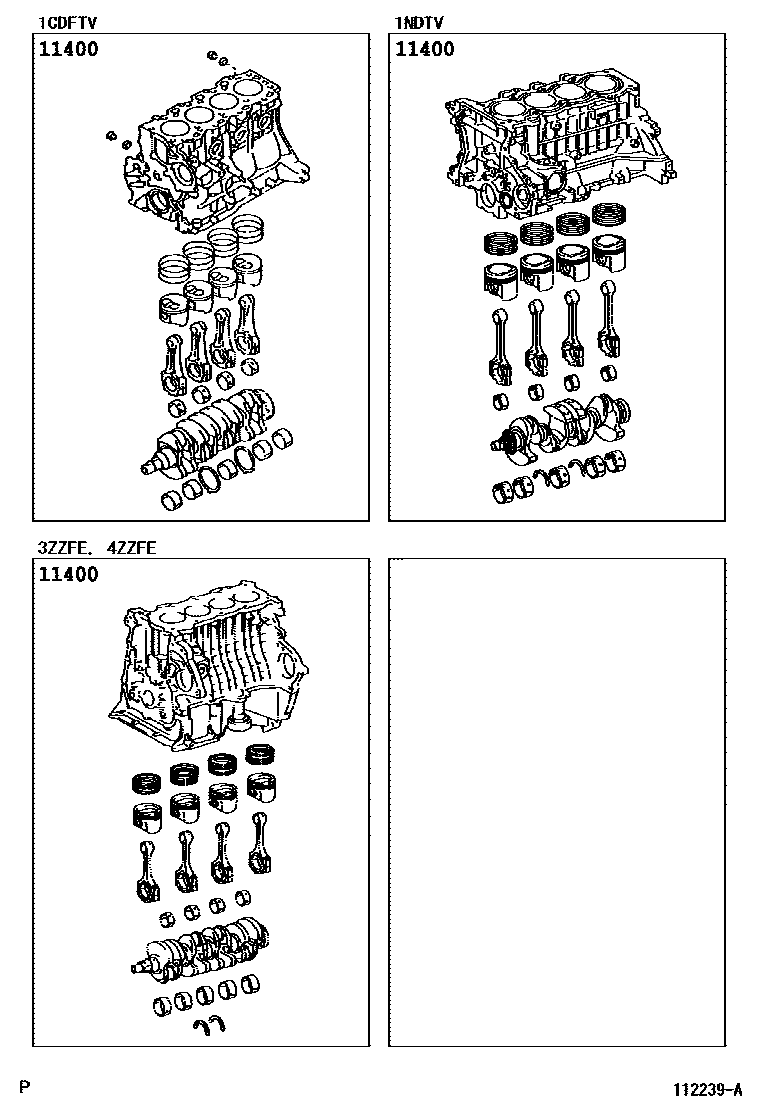 1CDFTV

11400

1NDTV

11400

3ZZFE. 4ZZFE

11400

P

112239-A