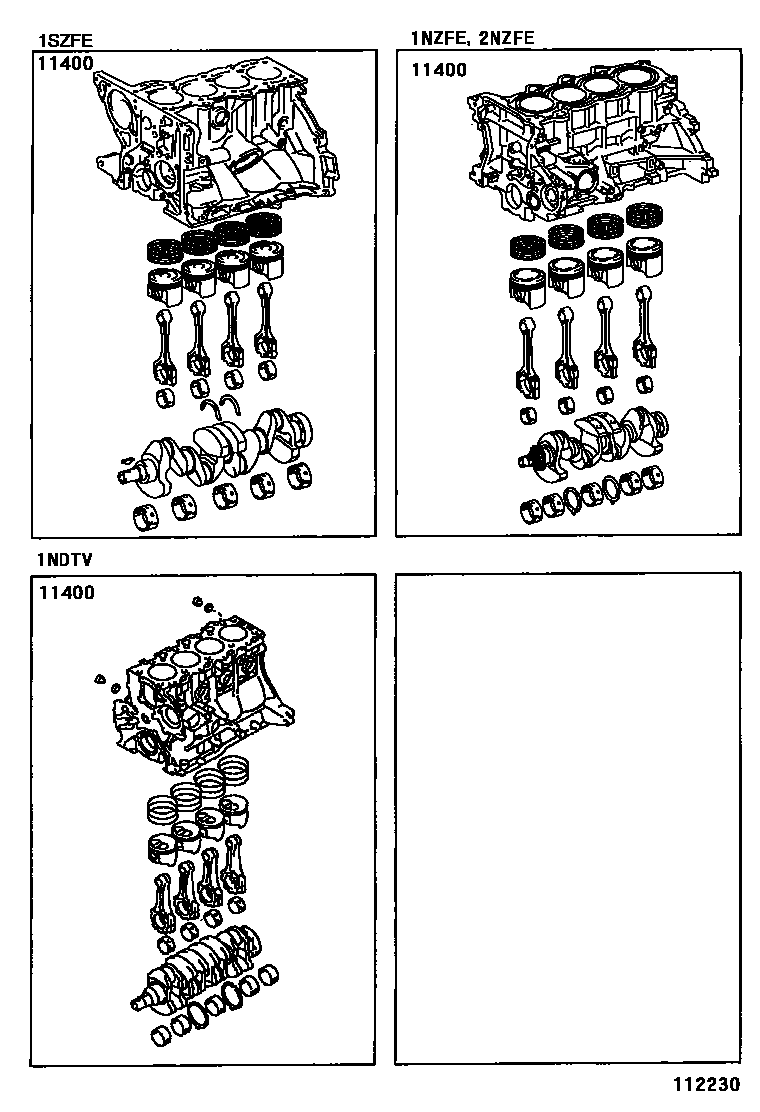 1SZFE
11400

1NZFE, 2NZFE
11400

1NDTV
11400

112230