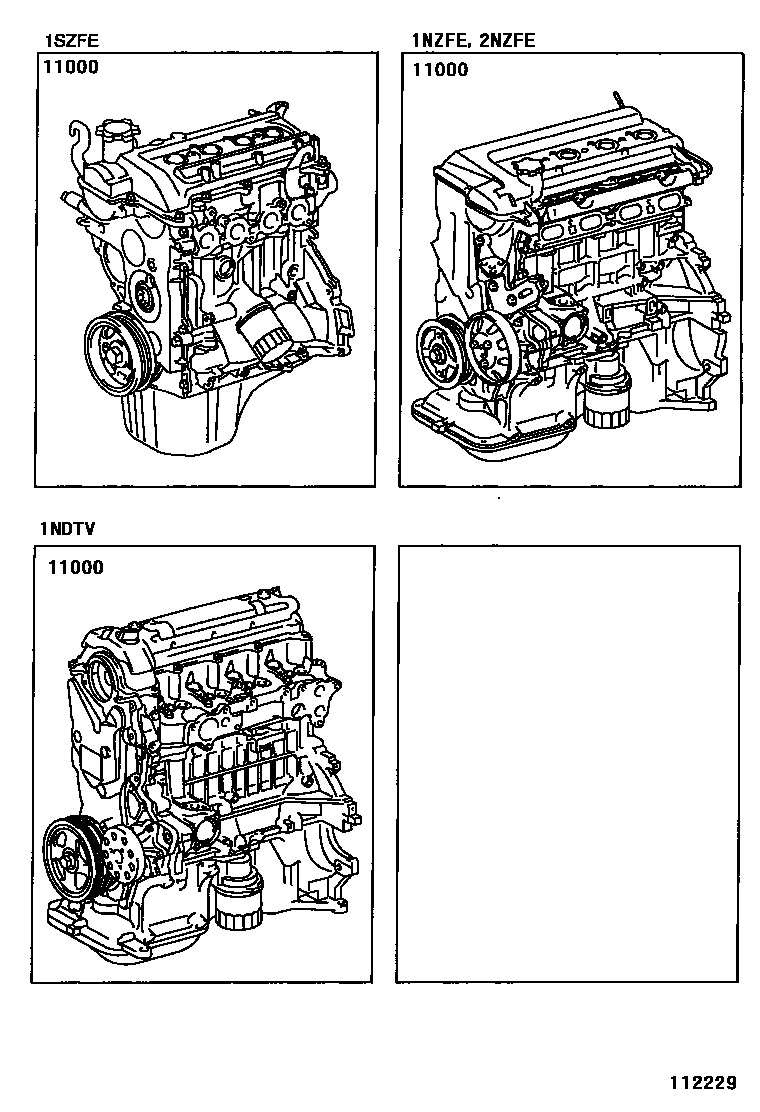 1SZFE

11000

1NZFE, 2NZFE

11000

1NDTV

11000

112229