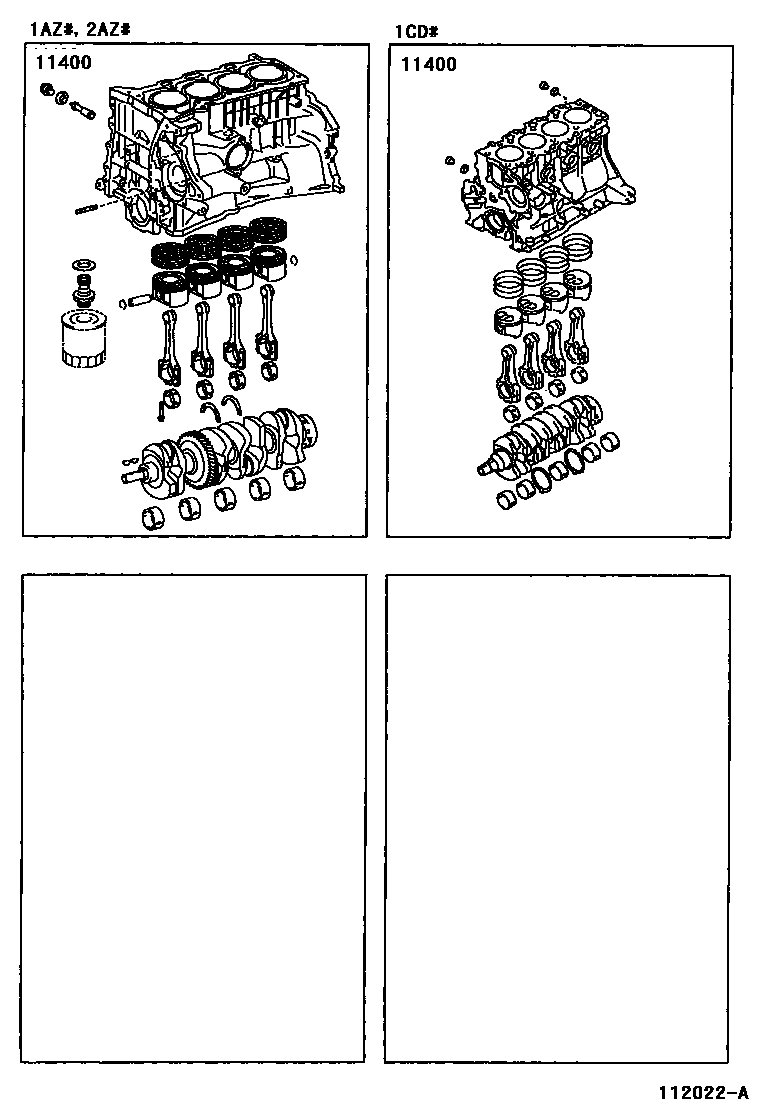 1AZ#, 2AZ#

11400

1CD#

11400

112022-A