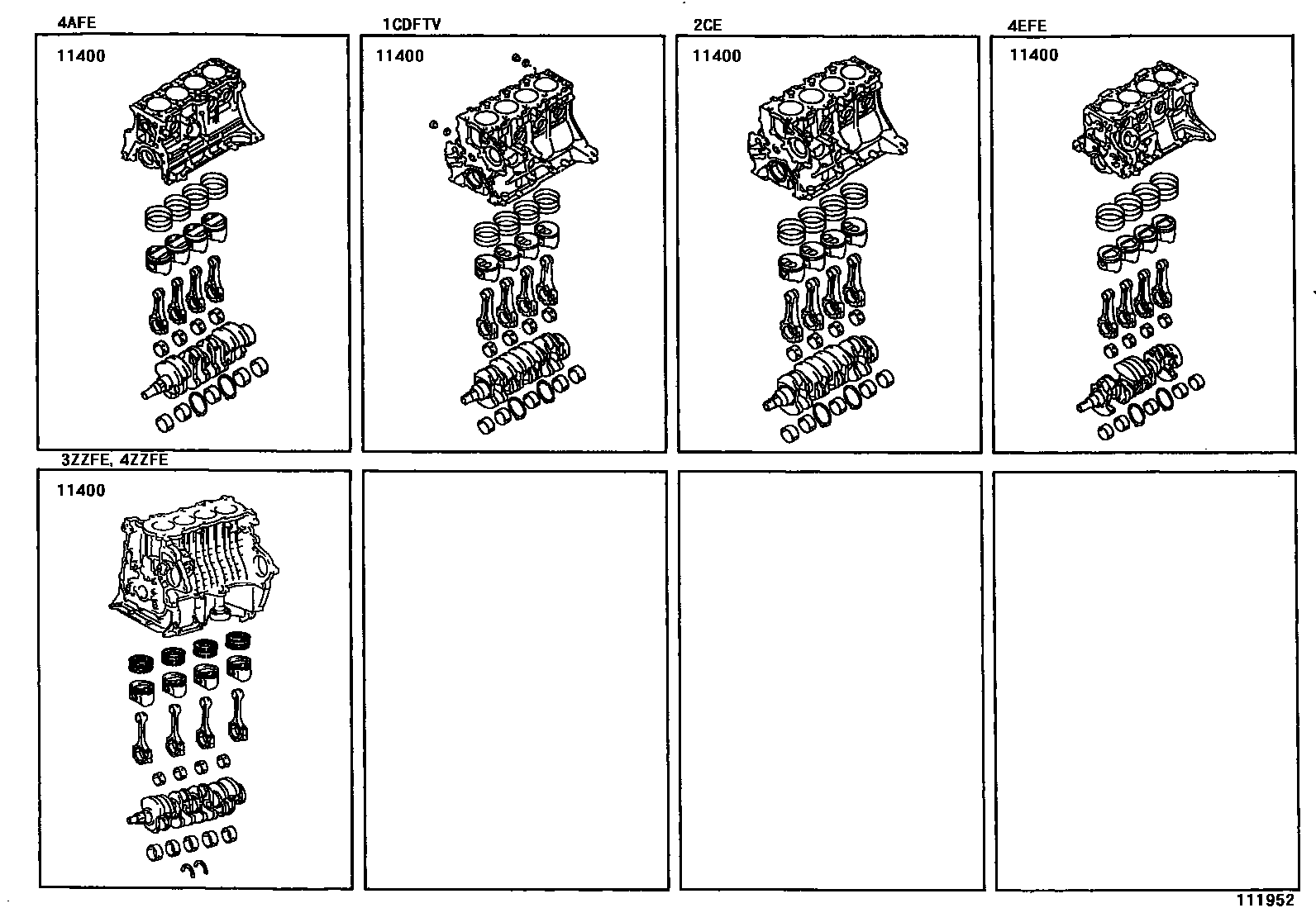 4AFE
11400

1CDFTV
11400

2CE
11400

4EFE
11400

3ZZFE, 4ZZFE
11400

111952