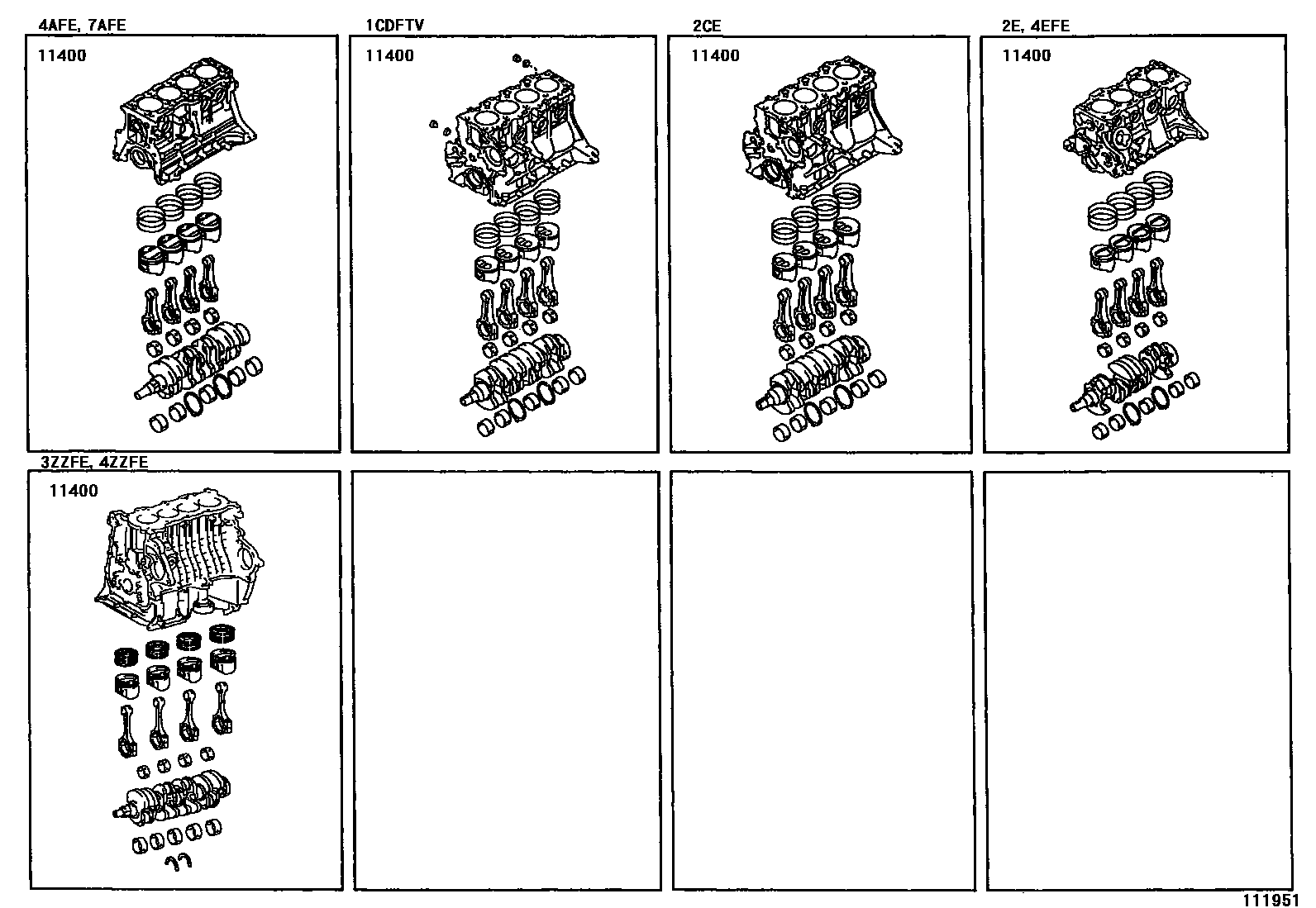 4AFE, 7AFE
11400

1CDFTV
11400

2CE
11400

2E, 4EFE
11400

3ZZFE, 4ZZFE
11400

111951