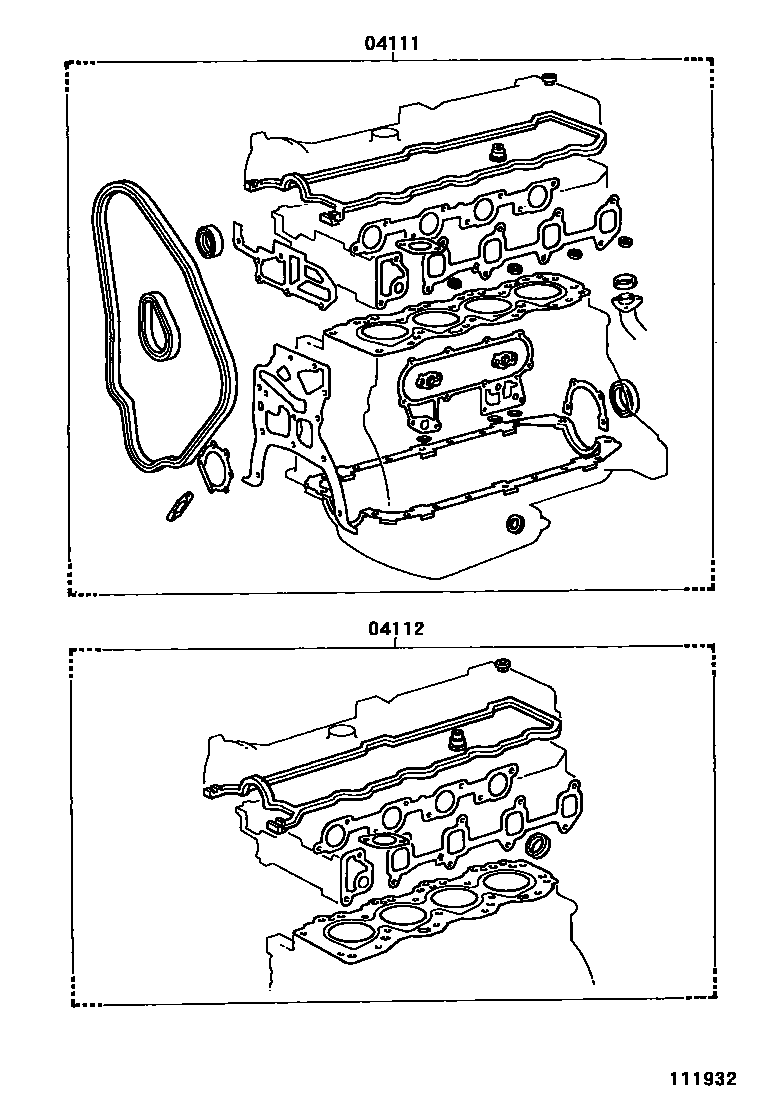 04111

04112

111932