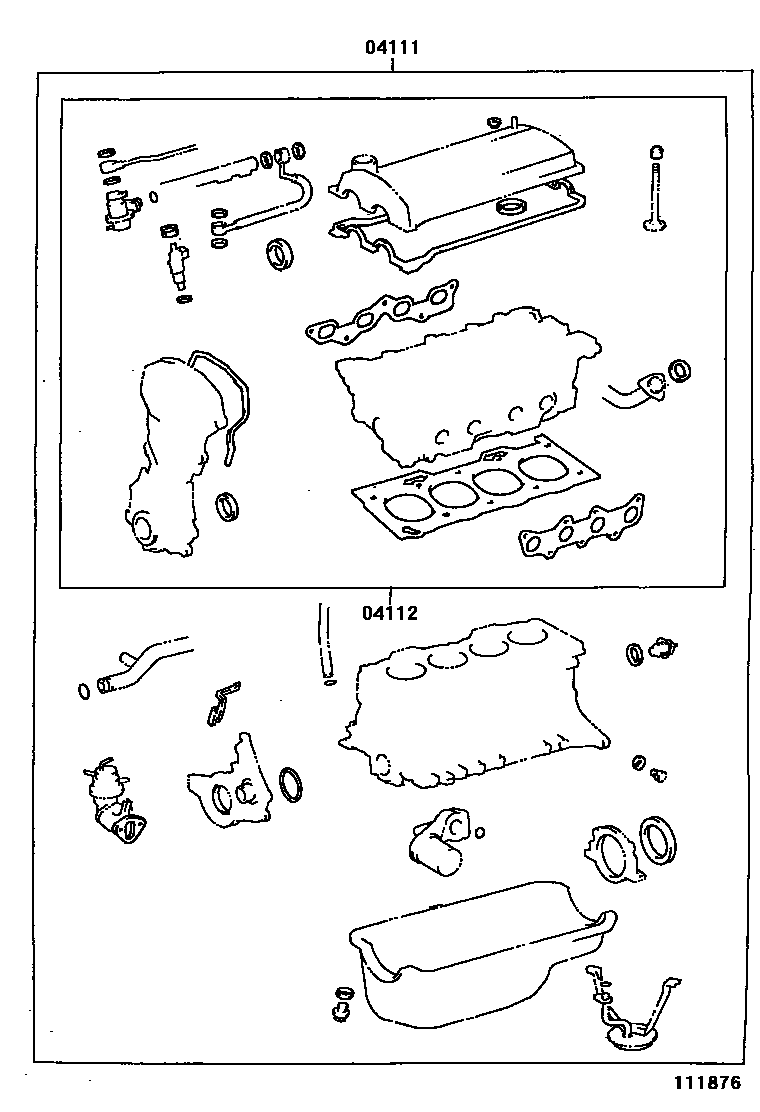 04111

04112

111876