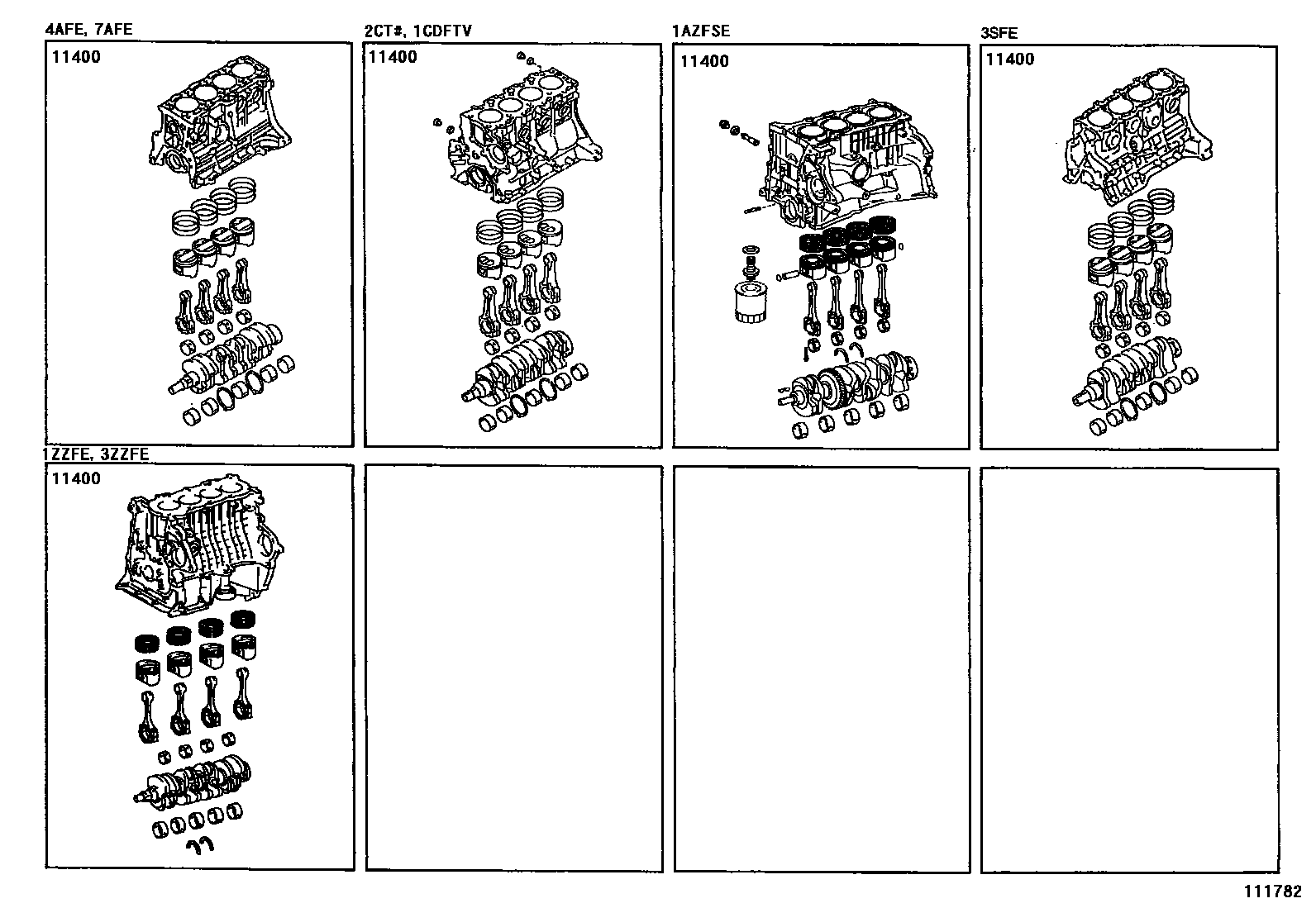 4AFE, 7AFE
11400

2CT#, 1CDFTV
11400

1AZFSE
11400

3SFE
11400

1ZZFE, 3ZZFE
11400

111782