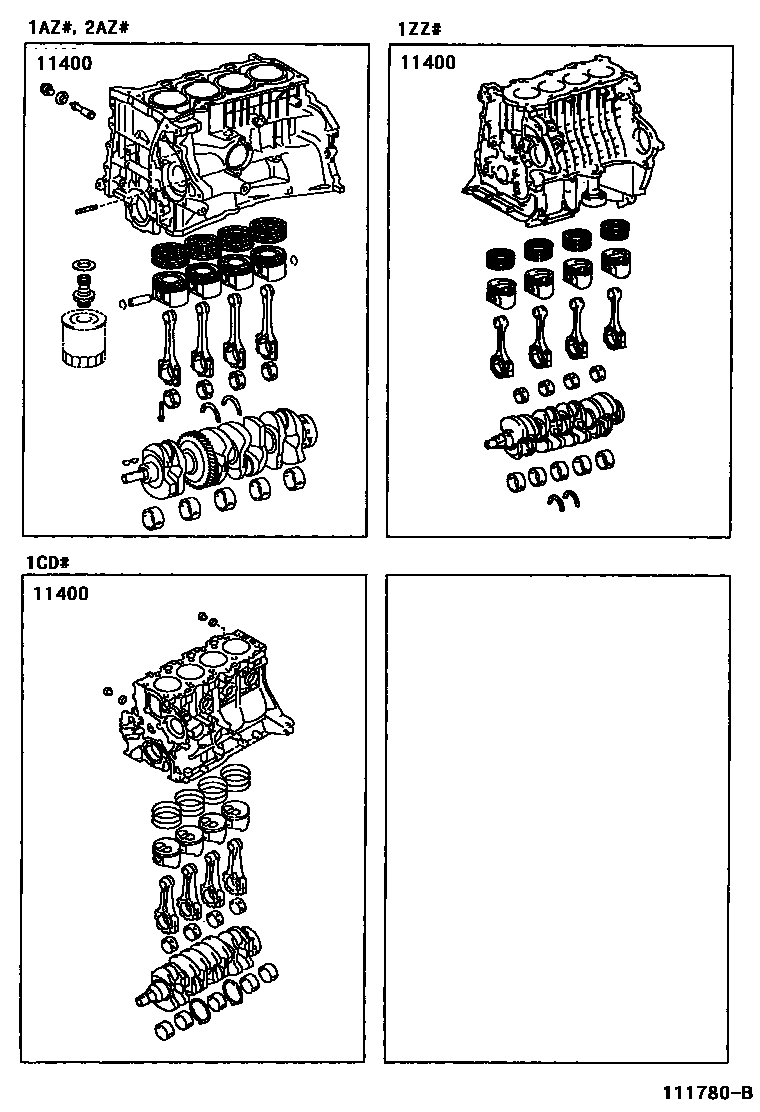 1AZ#, 2AZ#

11400

1ZZ#

11400

1CD#

11400

111780-B