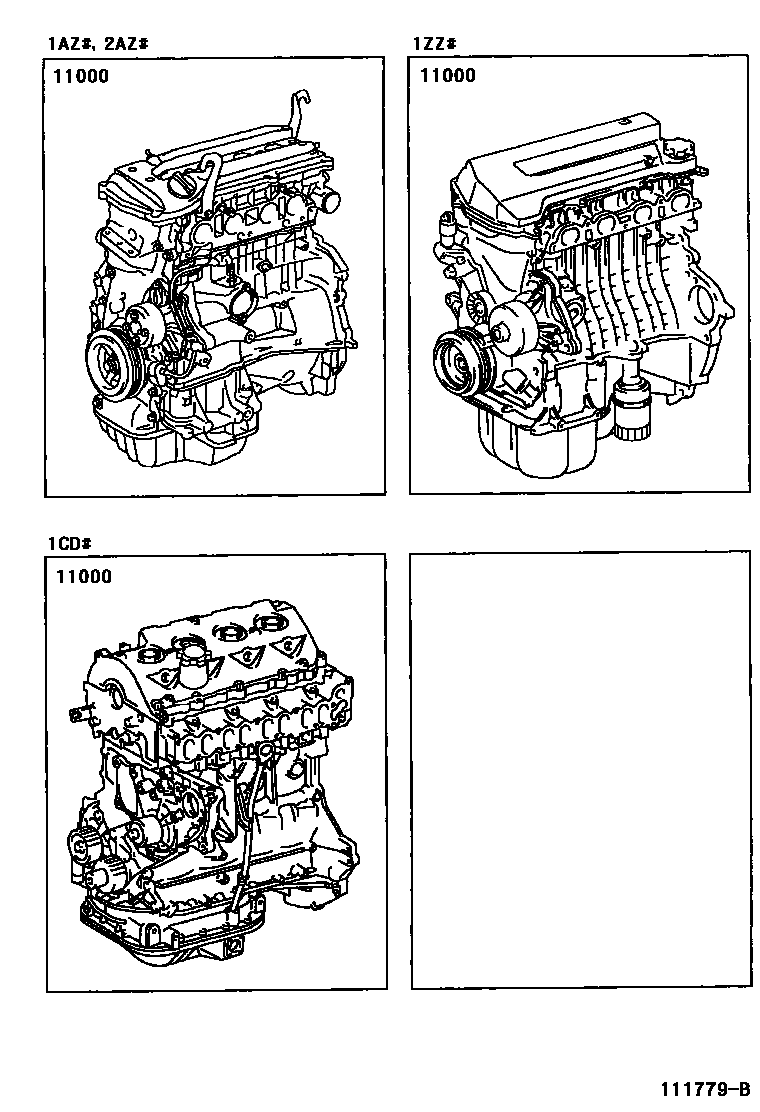 1AZ#, 2AZ#

11000

1ZZ#

11000

1CD#

11000

111779-B