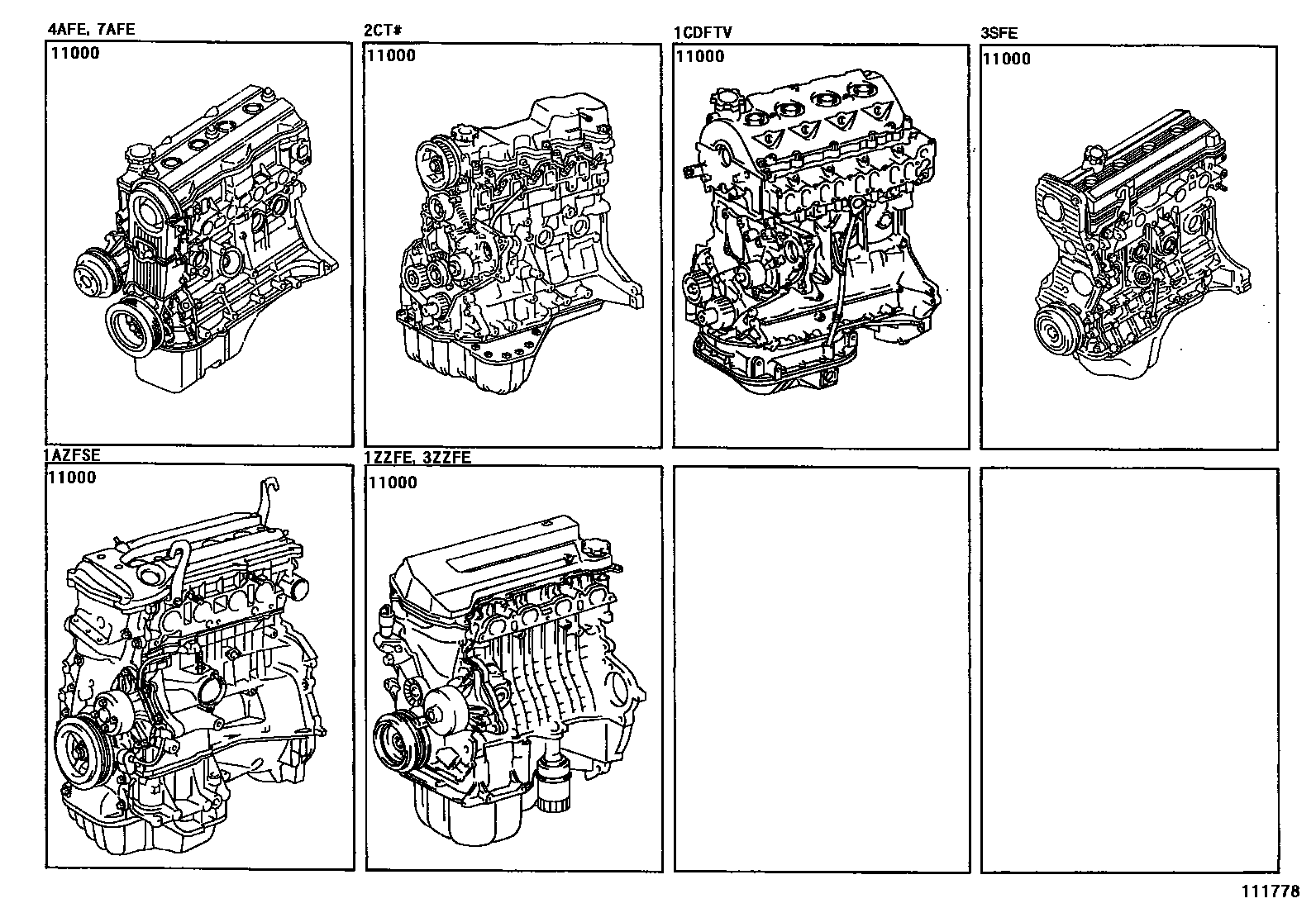 4AFE, 7AFE
11000

2CT#
11000

1CDFTV
11000

3SFE
11000

1AZFSE
11000

1ZZFE, 3ZZFE
11000

111778