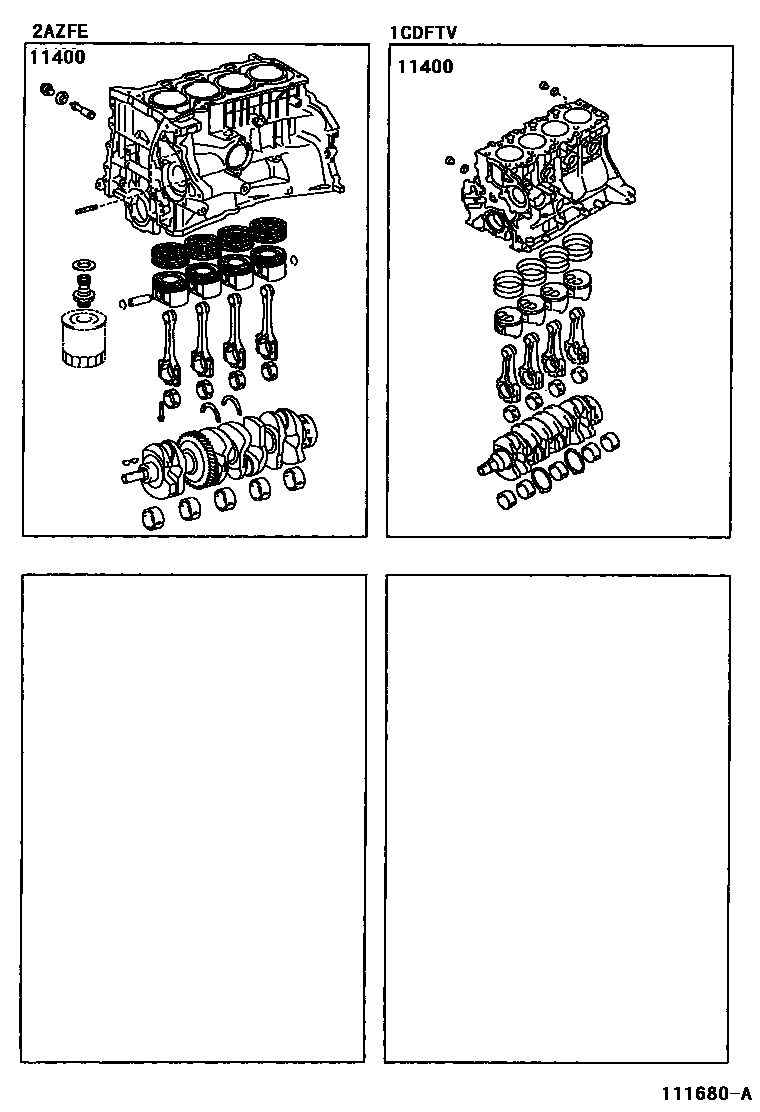 2AZFE

11400

1CDFTV

11400

111680-A