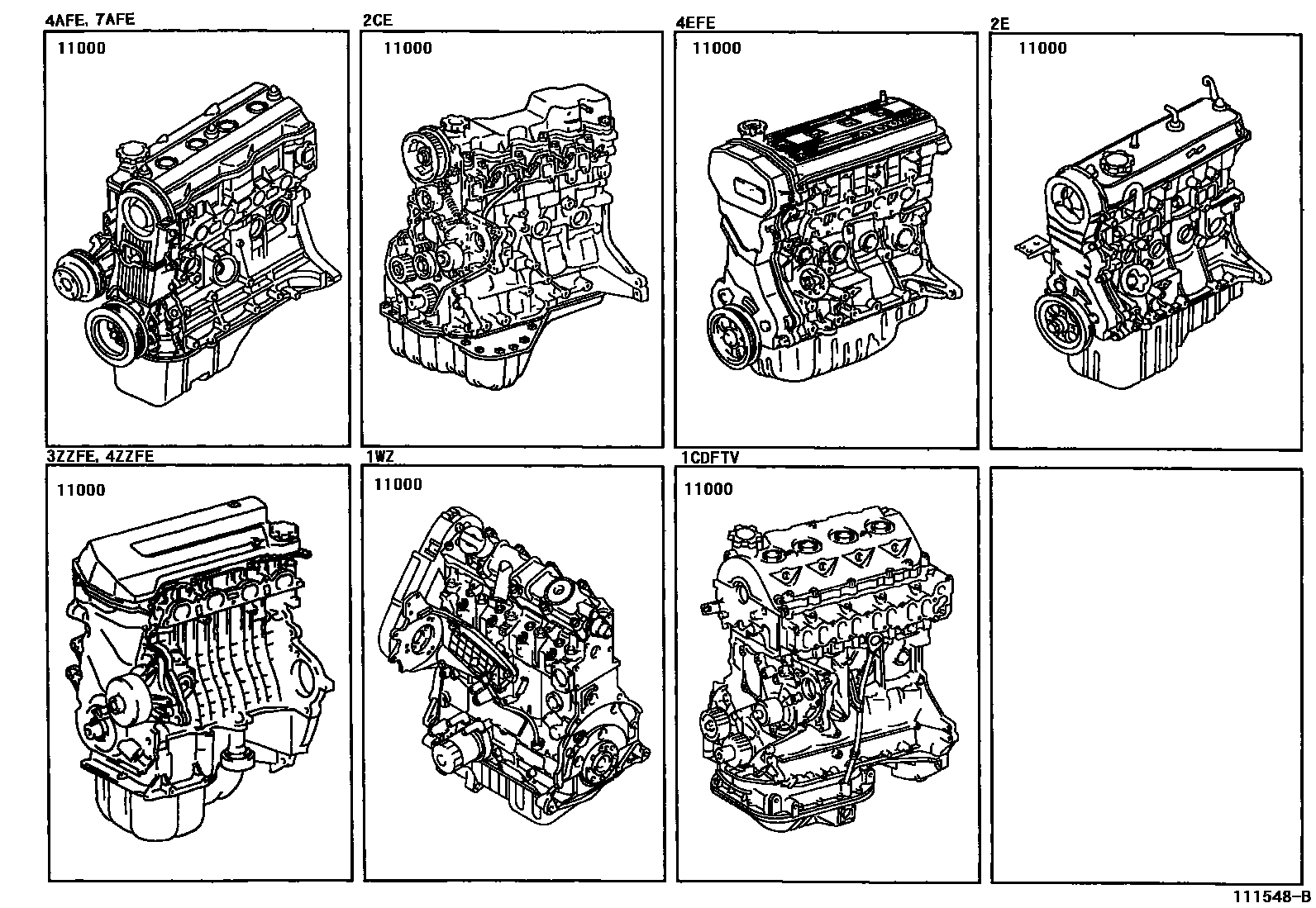 4AFE, 7AFE
11000

2CE
11000

4EFE
11000

2E
11000

3ZZFE, 4ZZFE
11000

1WZ
11000

1CDFTV
11000

111548-B