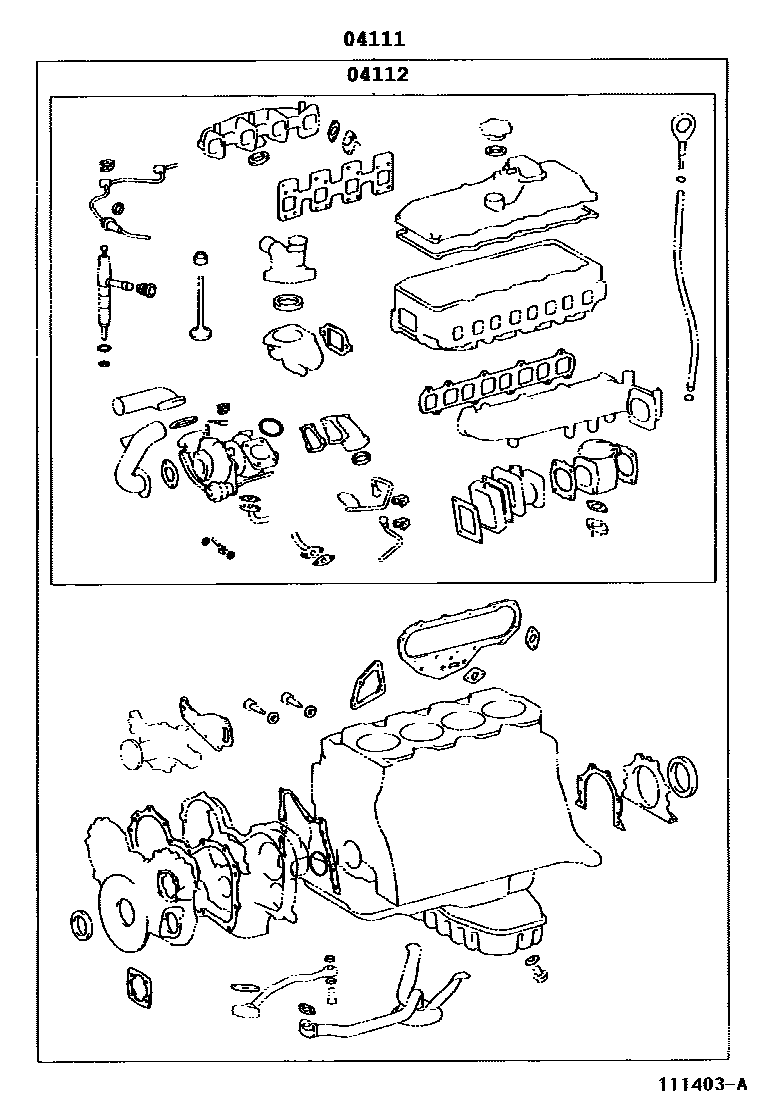 04111

04112

111403-A