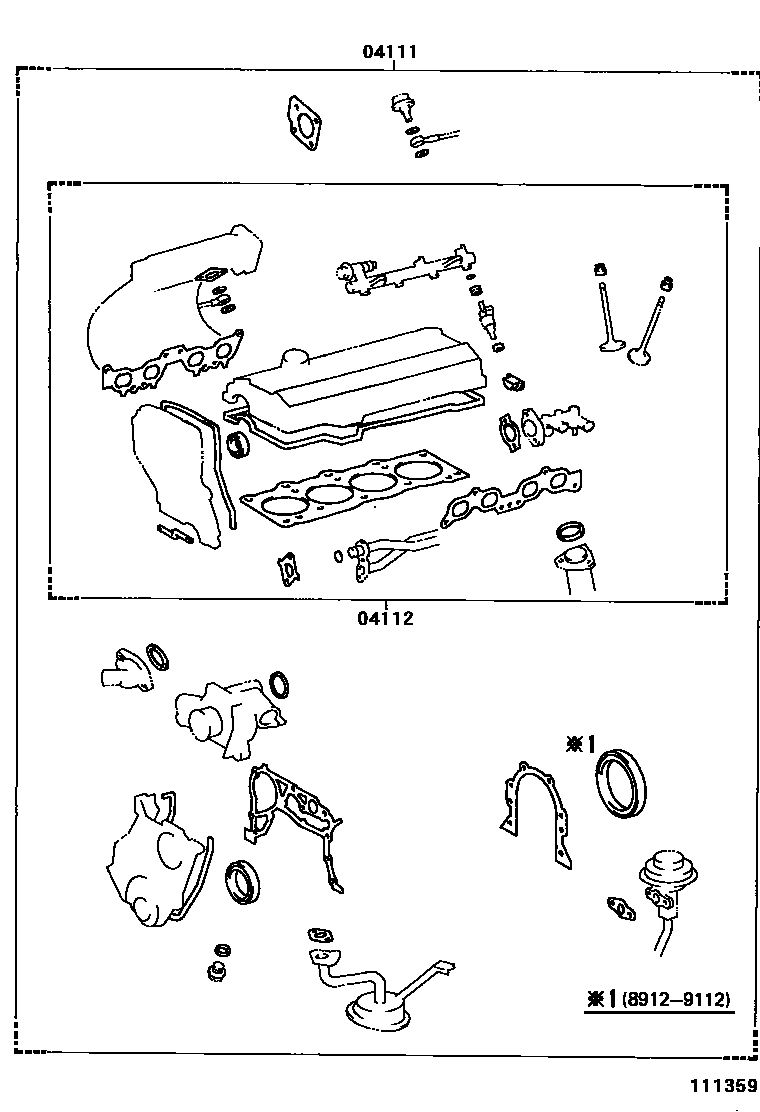 04111

04112

※1

※1 (8912–9112)

111359