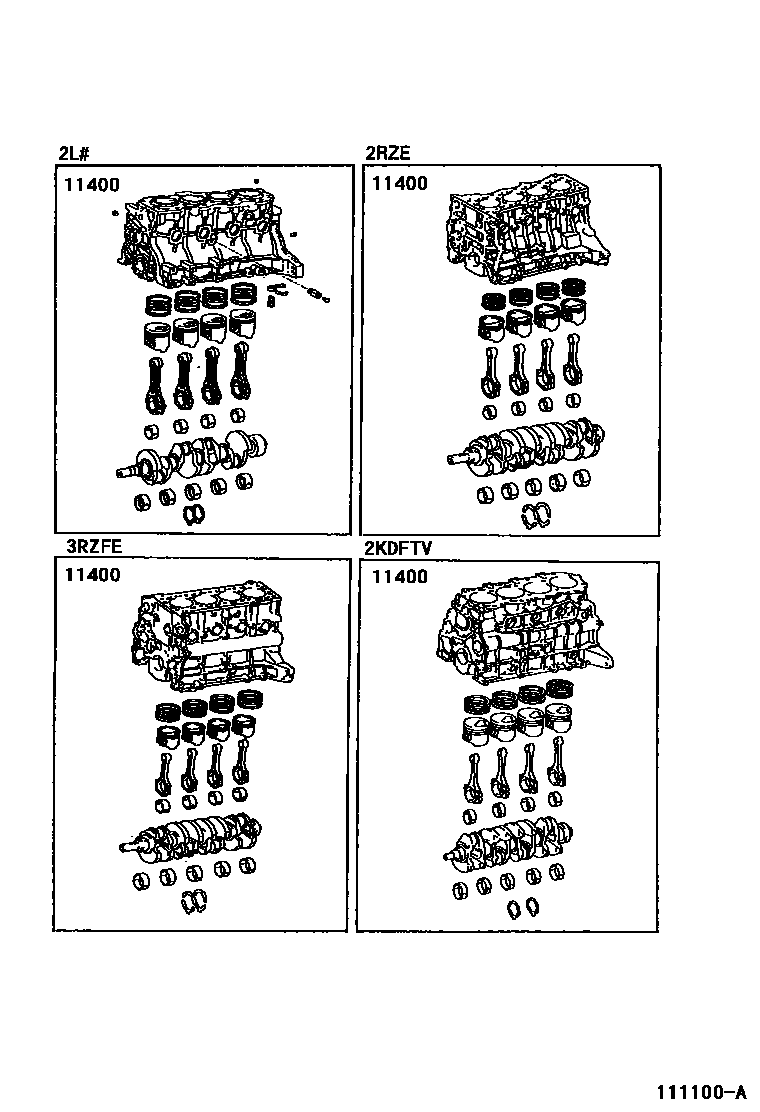 2L#
11400

2RZE
11400

3RZFE
11400

2KDFTV
11400

111100-A