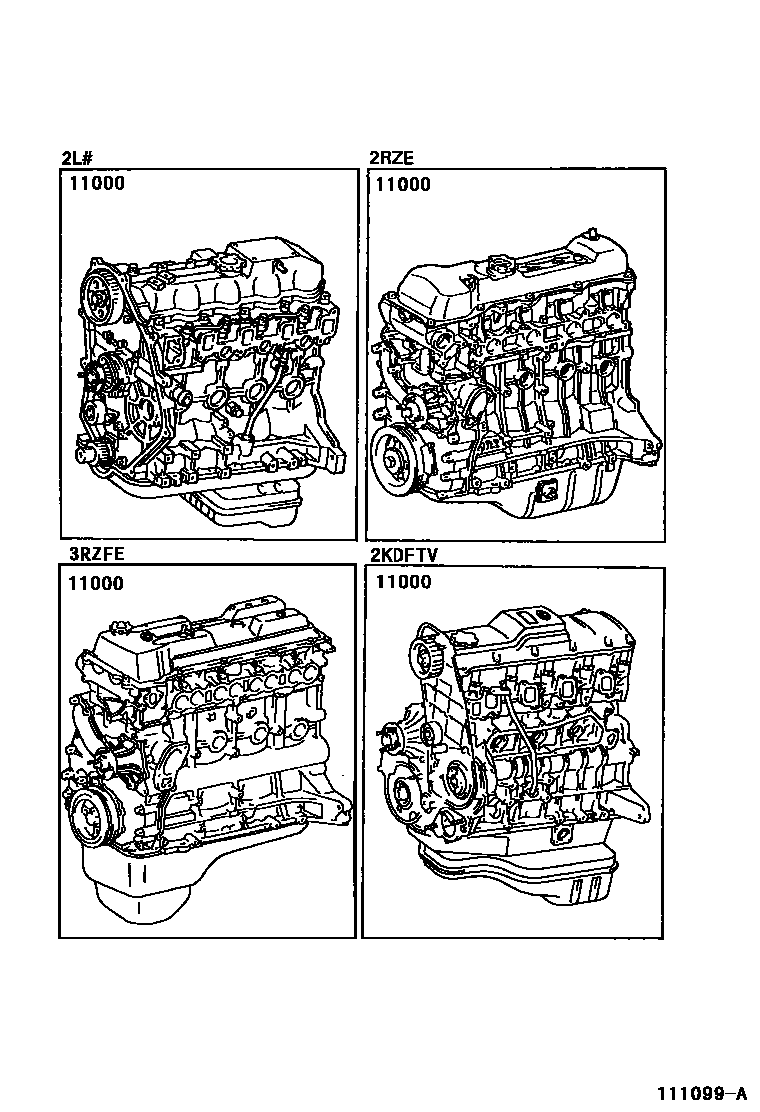 2L#

11000

2RZE

11000

3RZFE

11000

2KDFTV

11000

111099-A