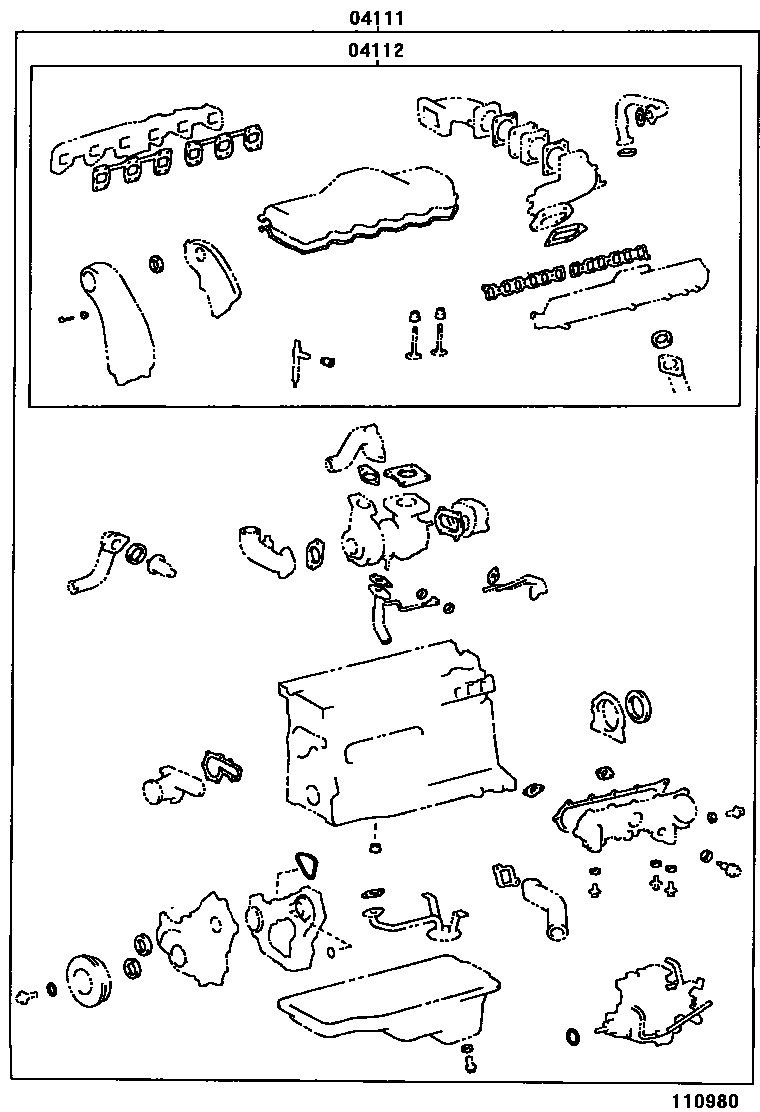 04111
04112
110980