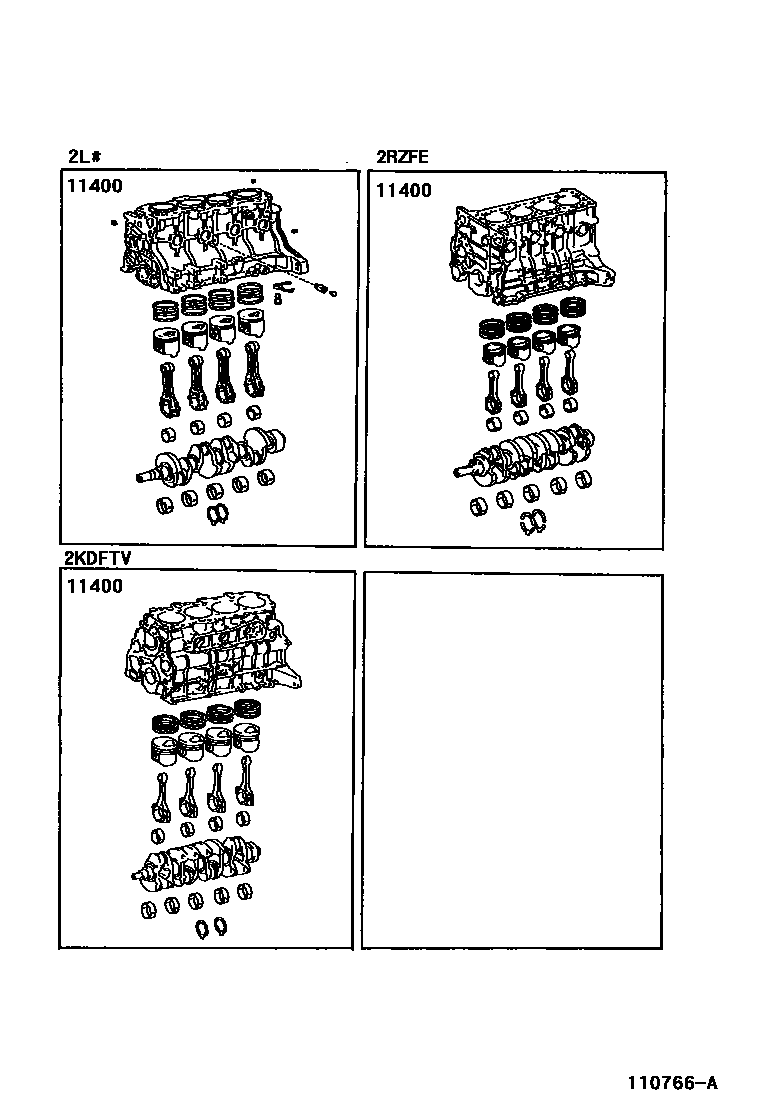 2L#

11400

2RZFE

11400

2KDFTV

11400

110766-A