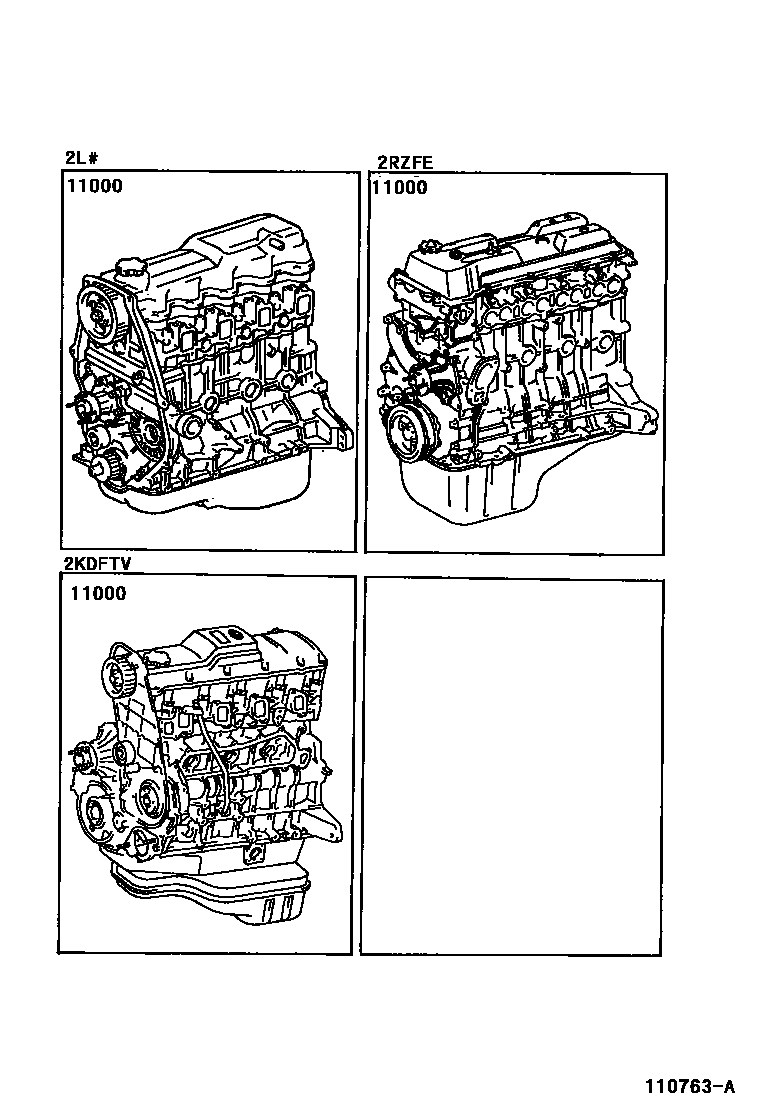 2L#
11000

2RZFE
11000

2KDFTV
11000

110763-A