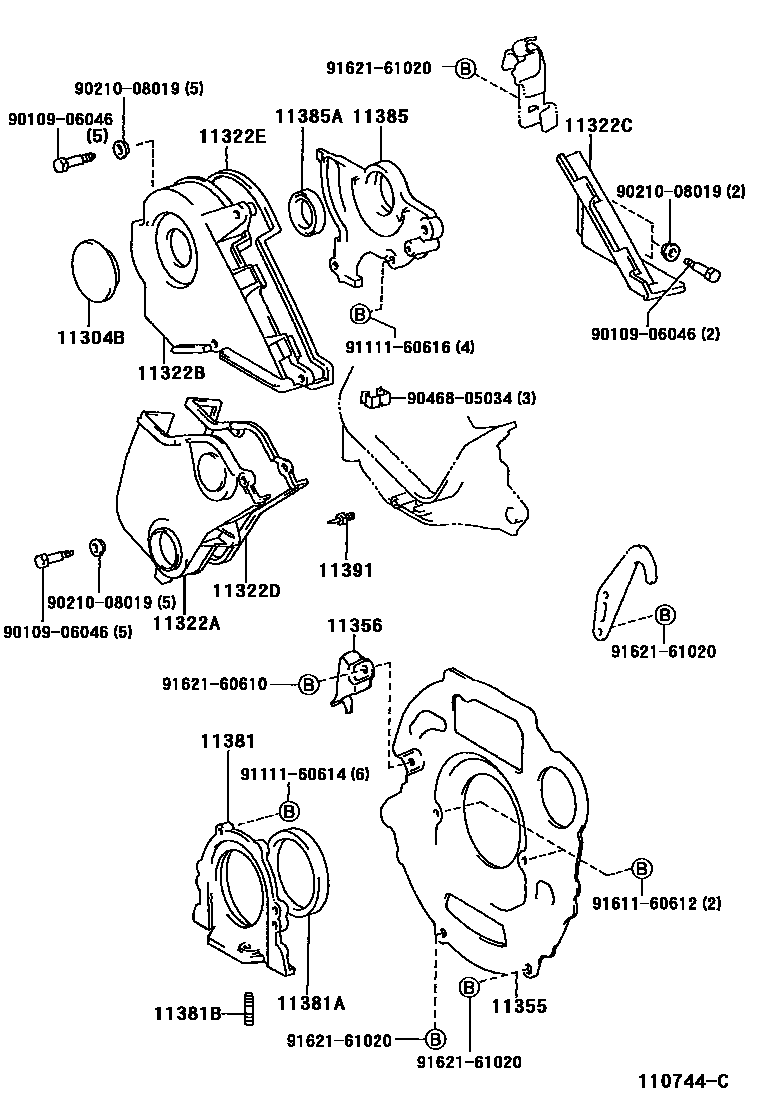 91621-61020 B

90210-08019 (5)

90109-06046 (5)

11322E

11385A 11385

11322C

90210-08019 (2)

11304B

11322B

B 91111-60616 (4)

90109-06046 (2)

90468-05034 (3)

11391

90210-08019 (5)

90109-06046 (5)

11322A

11322D

B 91621-61020

11356

91621-60610 B

11381

91111-60614 (6)

B

B 91611-60612 (2)

11381B

11381A

B 11355

91621-61020 B

91621-61020

110744-C