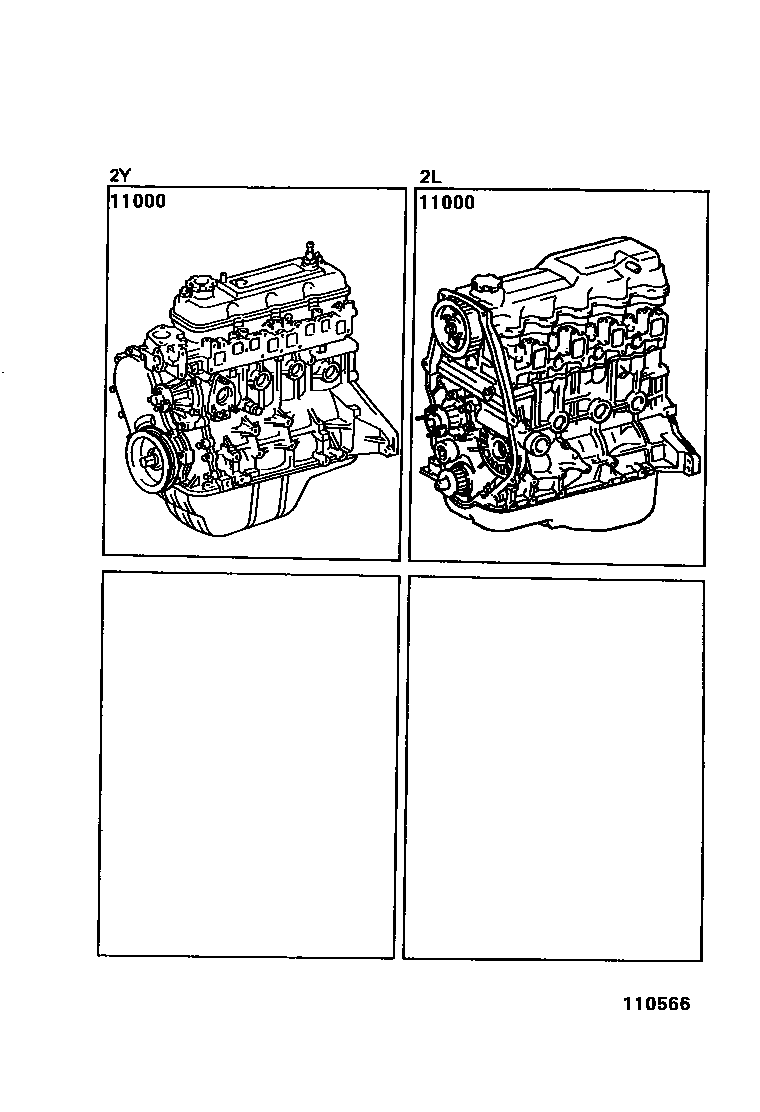 2Y
11000

2L
11000

110566