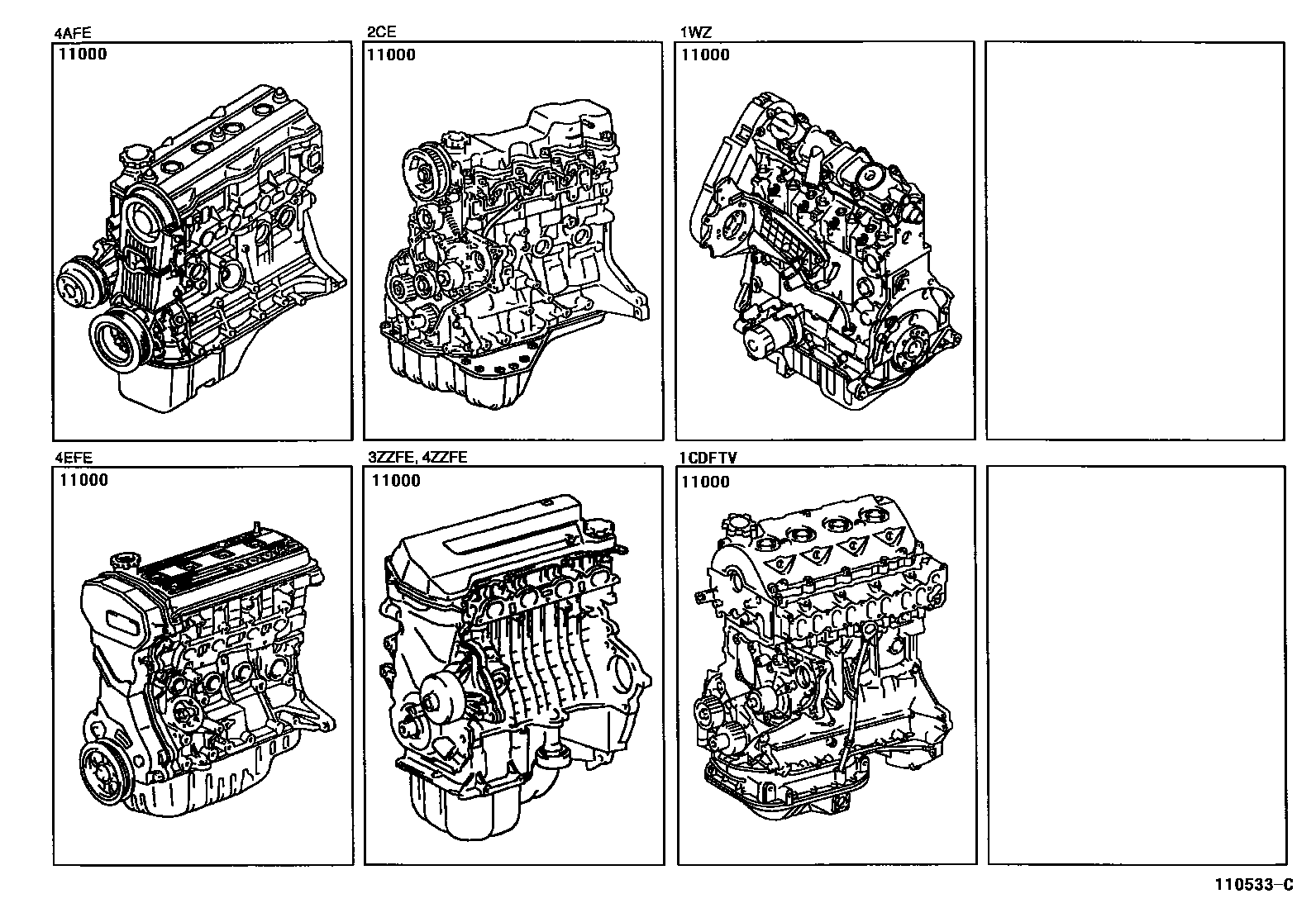 4AFE
11000

2CE
11000

1WZ
11000

4EFE
11000

3ZZFE, 4ZZFE
11000

1CDFTV
11000

110533-C