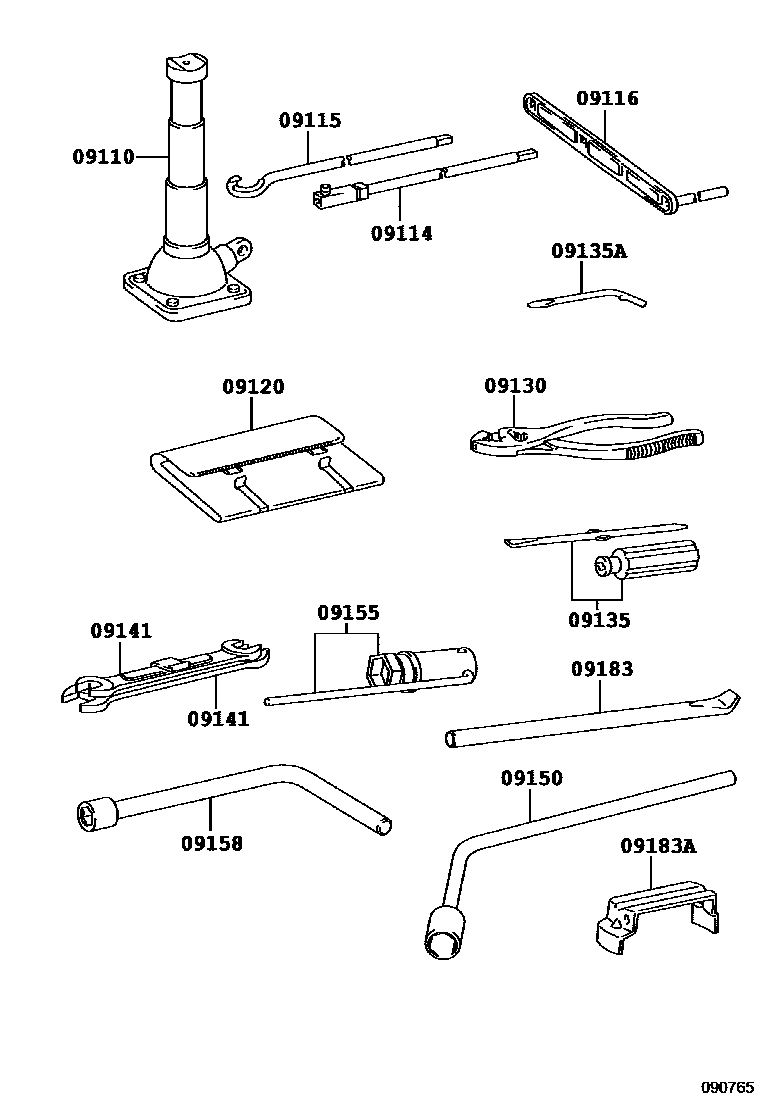 09110
09115
09114
09116
09135A
09120
09130
09135
09141
09141
09155
09183
09158
09150
09183A
090765