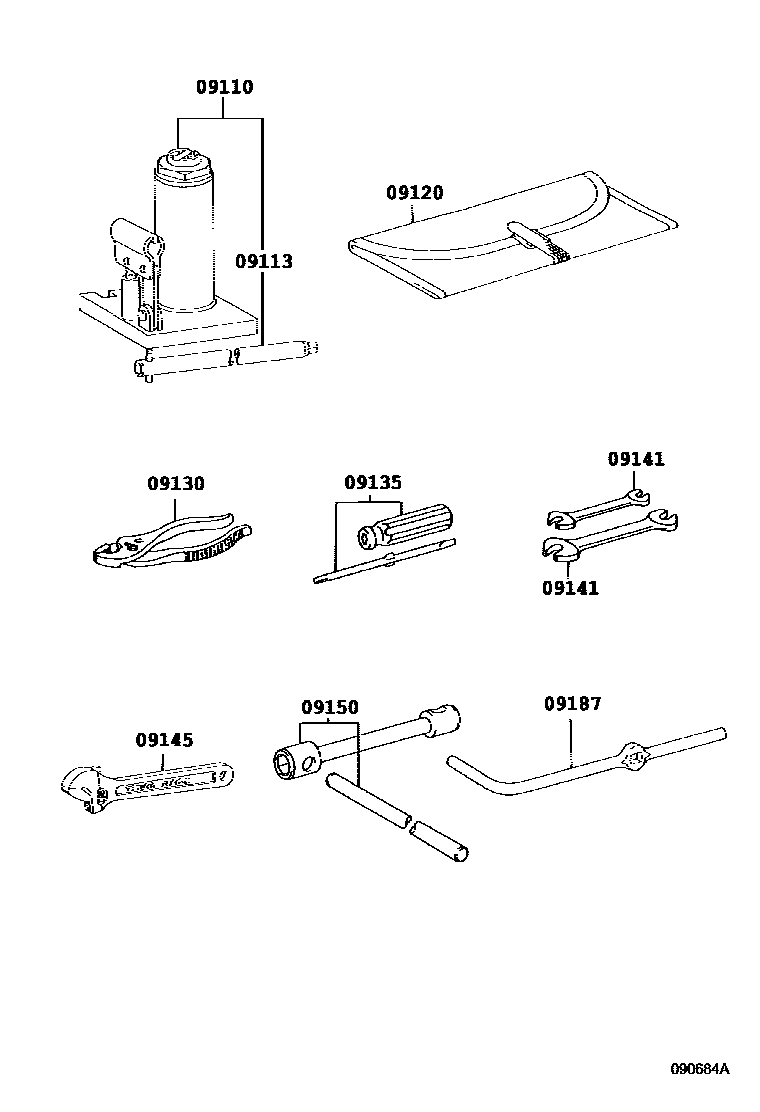 09110

09113

09120

09130

09135

09141

09141

09145

09150

09187

090684A