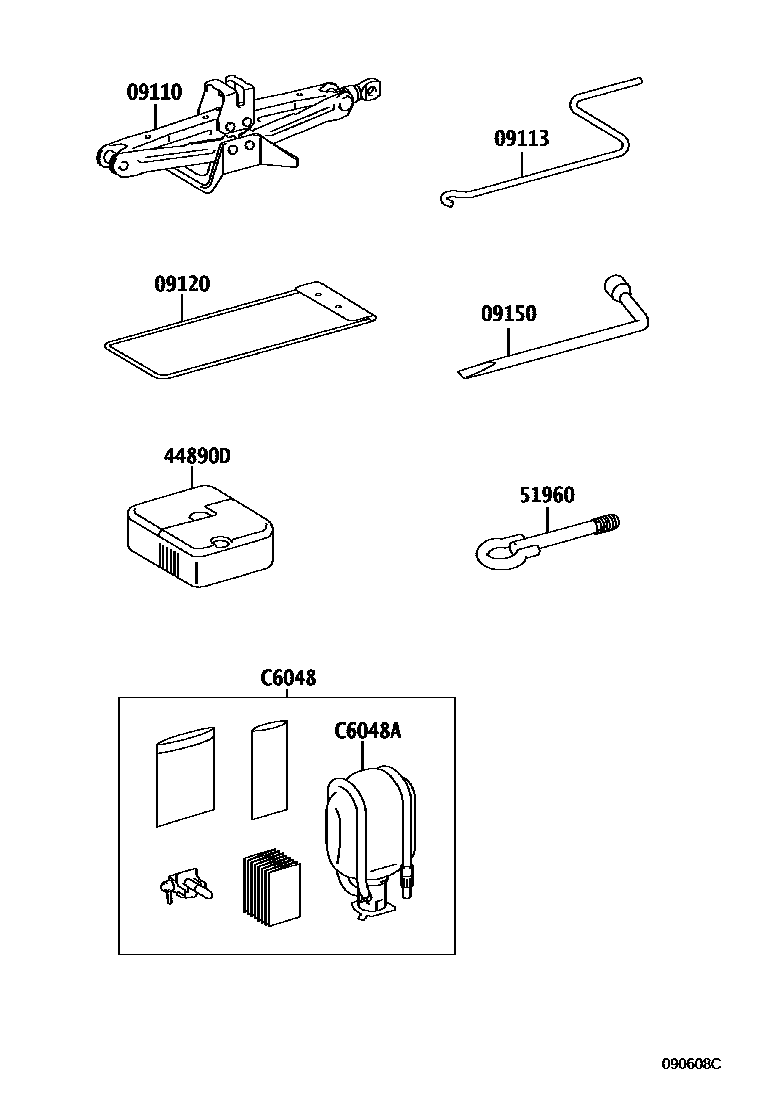 09110

09113

09120

09150

44890D

51960

C6048

C6048A

090608C