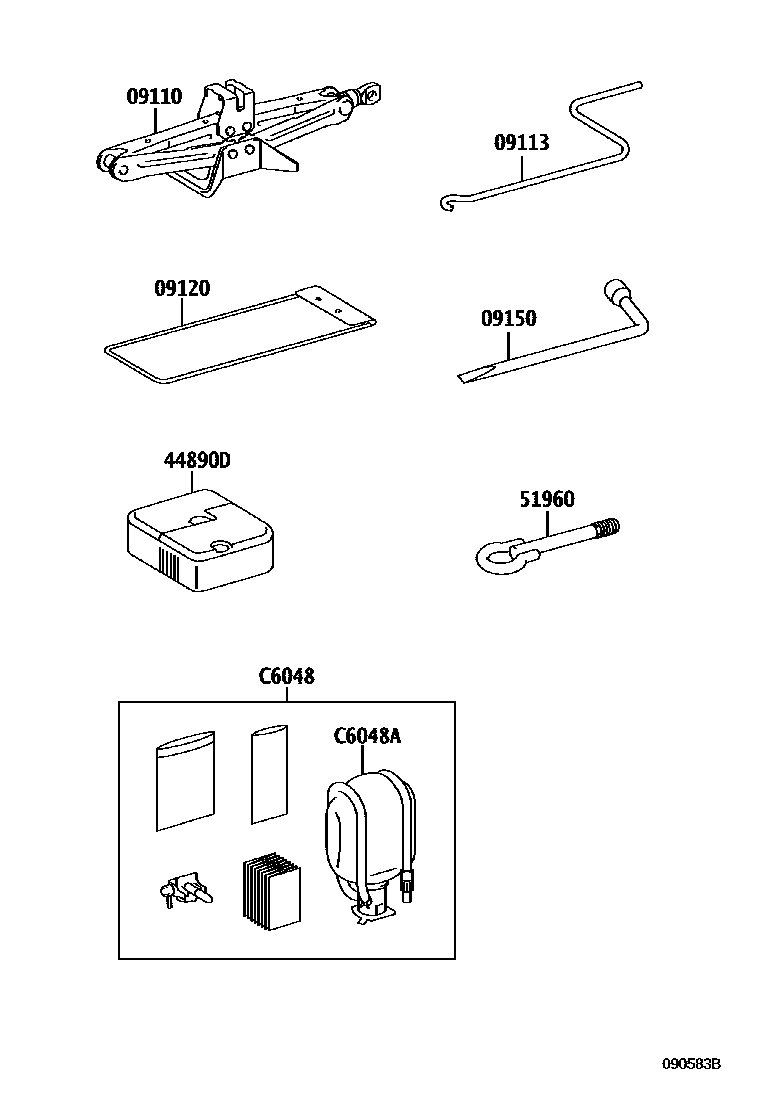 09110

09113

09120

09150

44890D

51960

C6048

C6048A

090583B