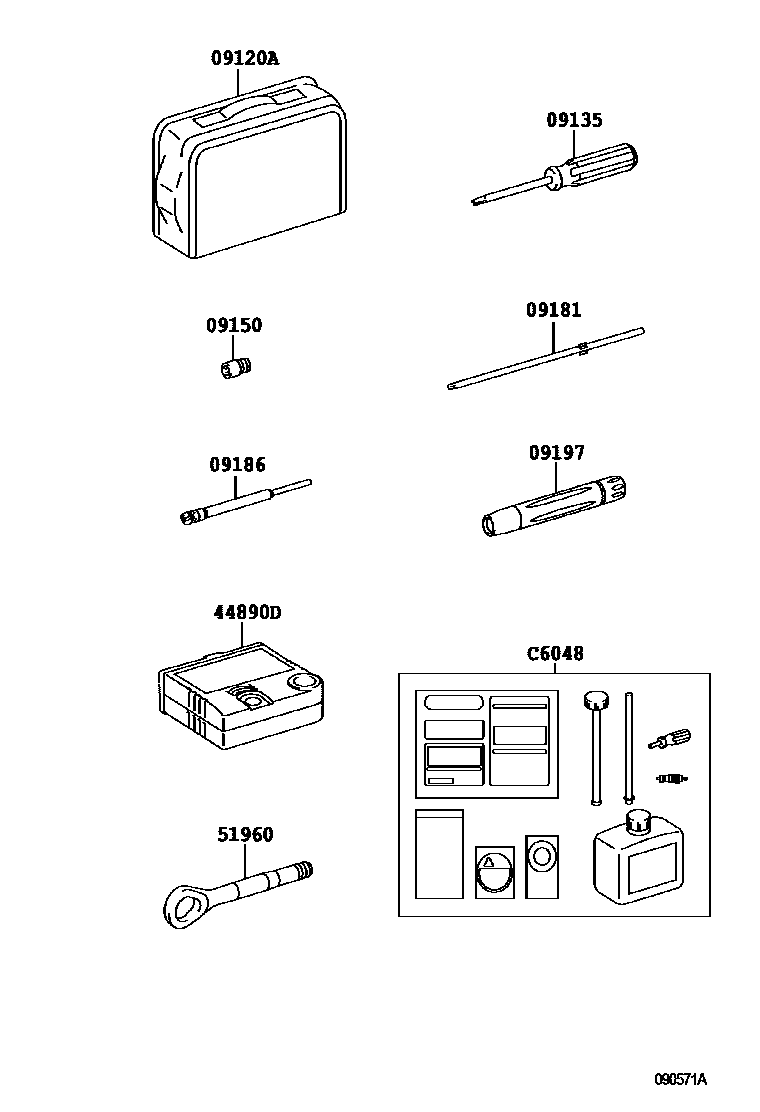 09120A

09135

09150

09181

09186

09197

44890D

C6048

51960

090571A