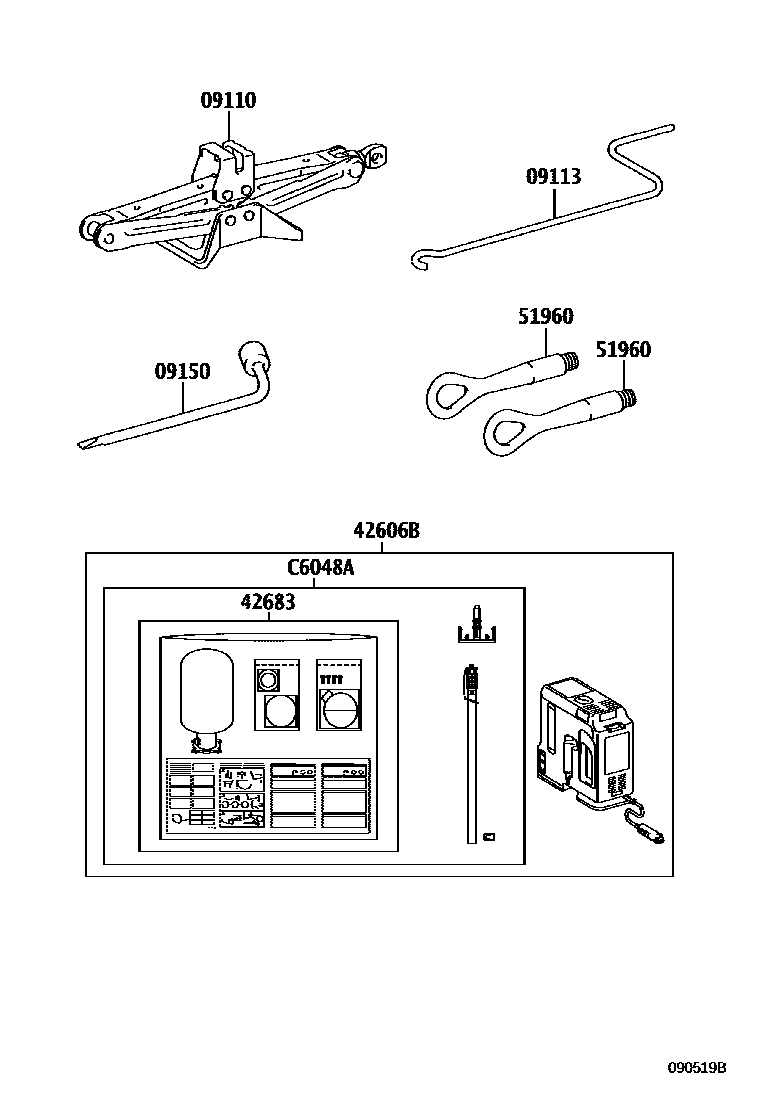 09110

09113

51960

51960

09150

42606B

C6048A

42683

090519B