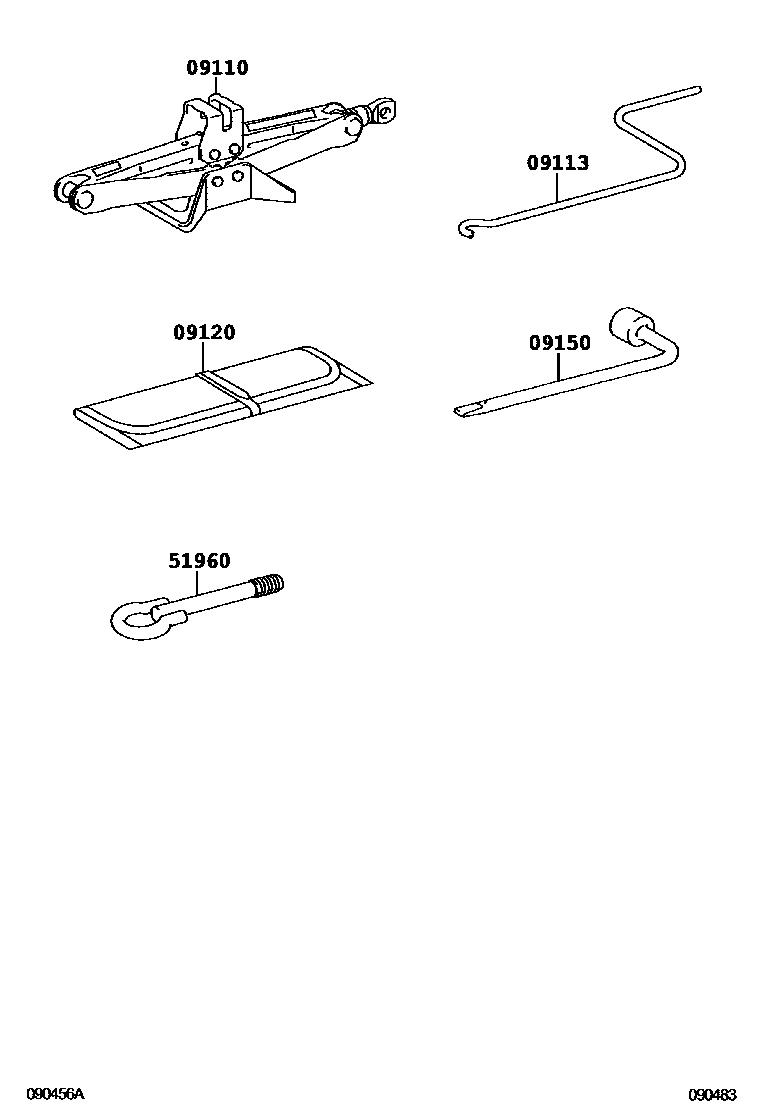 09110

09113

09120

09150

51960

090456A

090483