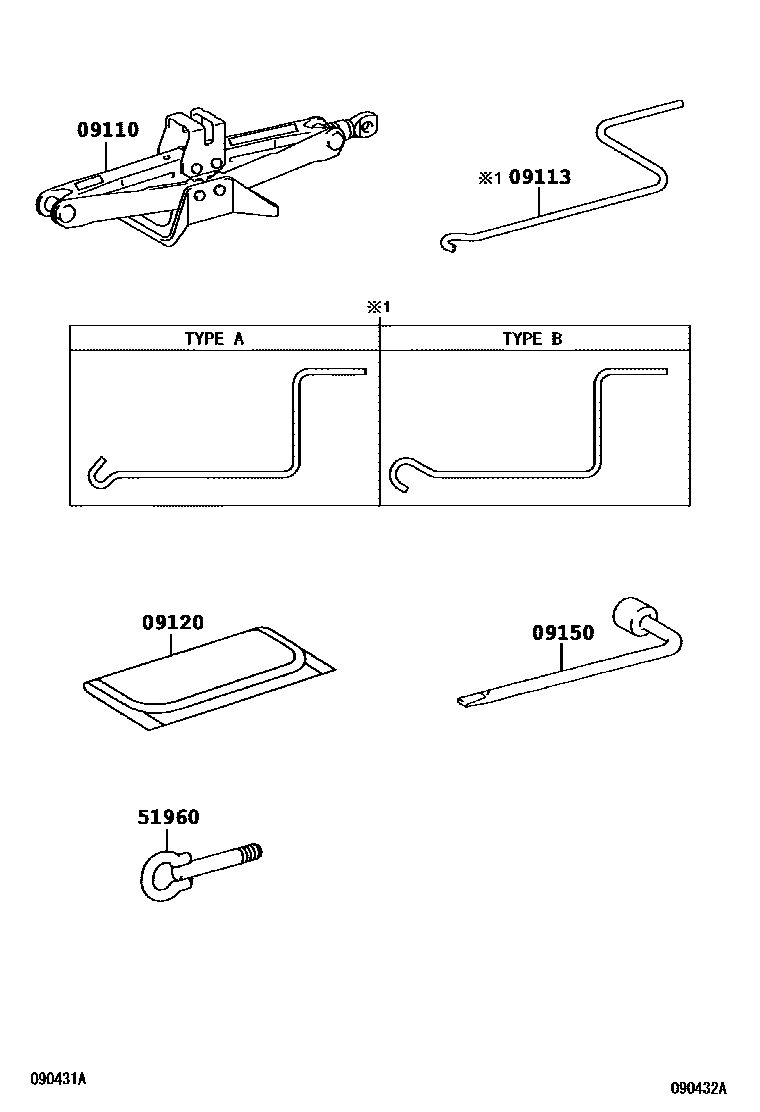 09110

※1 09113

※1

| TYPE A | TYPE B |
|---|---|
| | |

09120

09150

51960

090431A

090432A