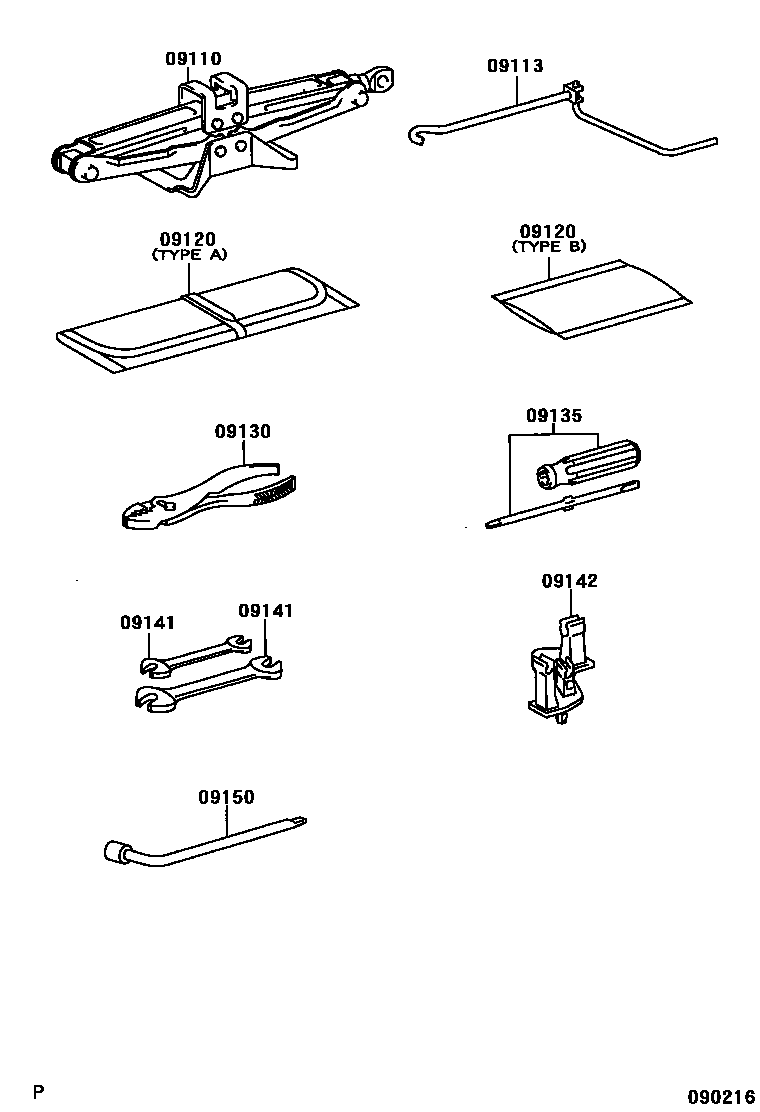 09110

09113

09120
(TYPE A)

09120
(TYPE B)

09130

09135

09141

09141

09142

09150

P

090216