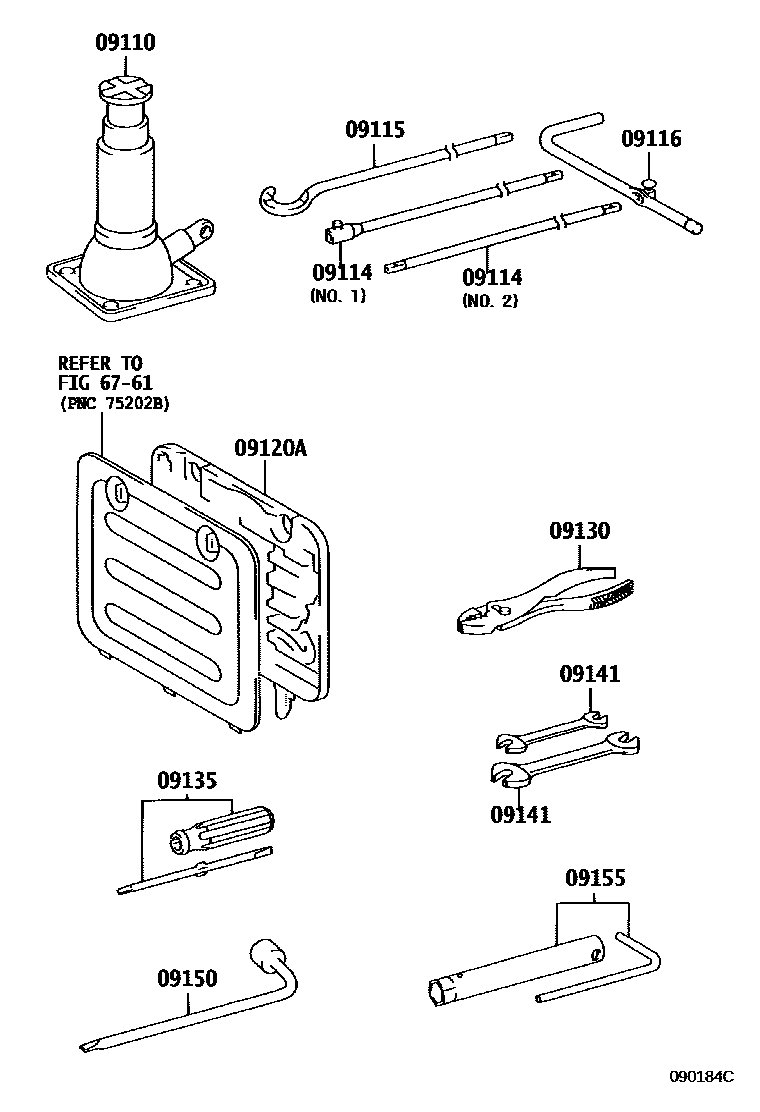 09110

09115

09116

09114
(NO. 1)

09114
(NO. 2)

REFER TO
FIG 67-61
(PNC 75202B)

09120A

09130

09141

09141

09135

09155

09150

090184C