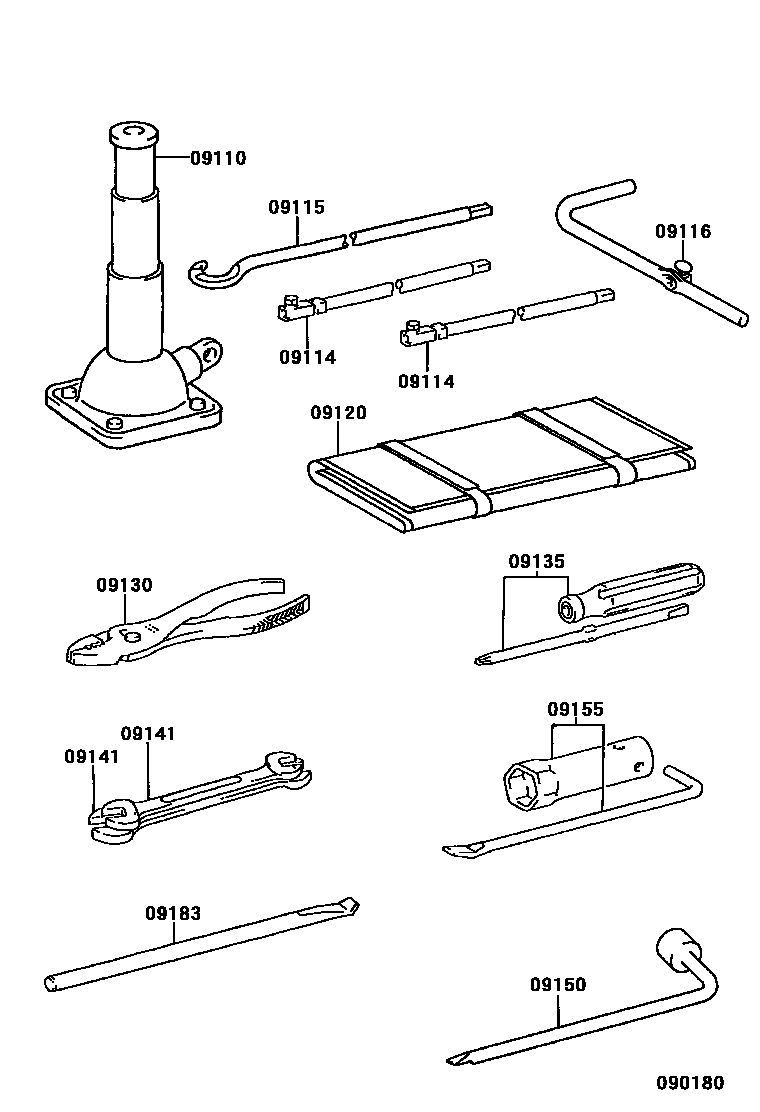 09110
09115
09116
09114
09114
09120
09130
09135
09141
09141
09155
09183
09150
090180