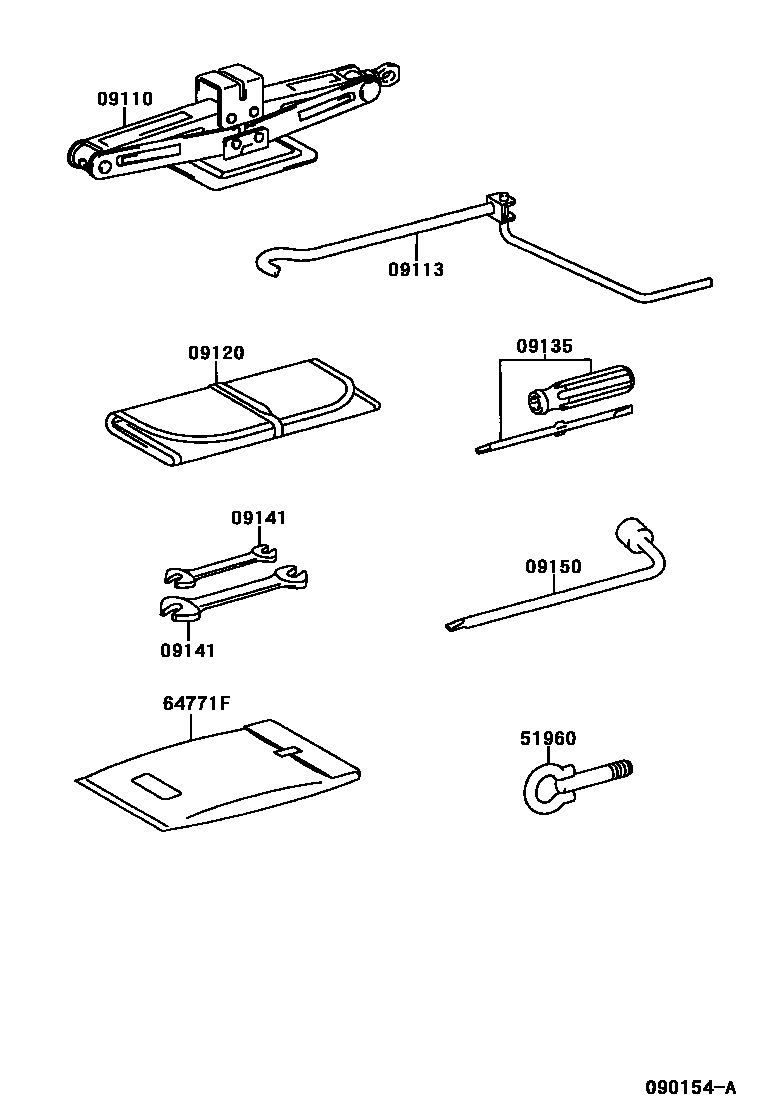 09110

09113

09120

09135

09141

09141

09150

64771F

51960

090154-A