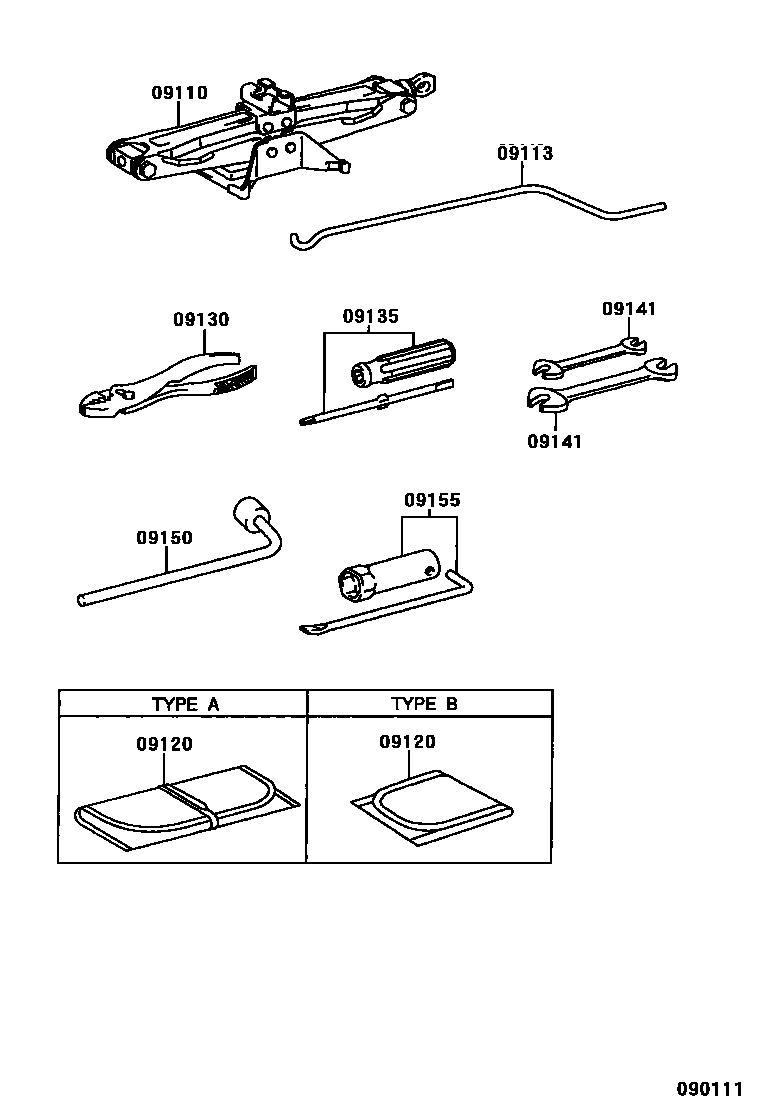 09110

09113

09130

09135

09141

09141

09150

09155

| TYPE A | TYPE B |
|---|---|
| 09120 | 09120 |

090111