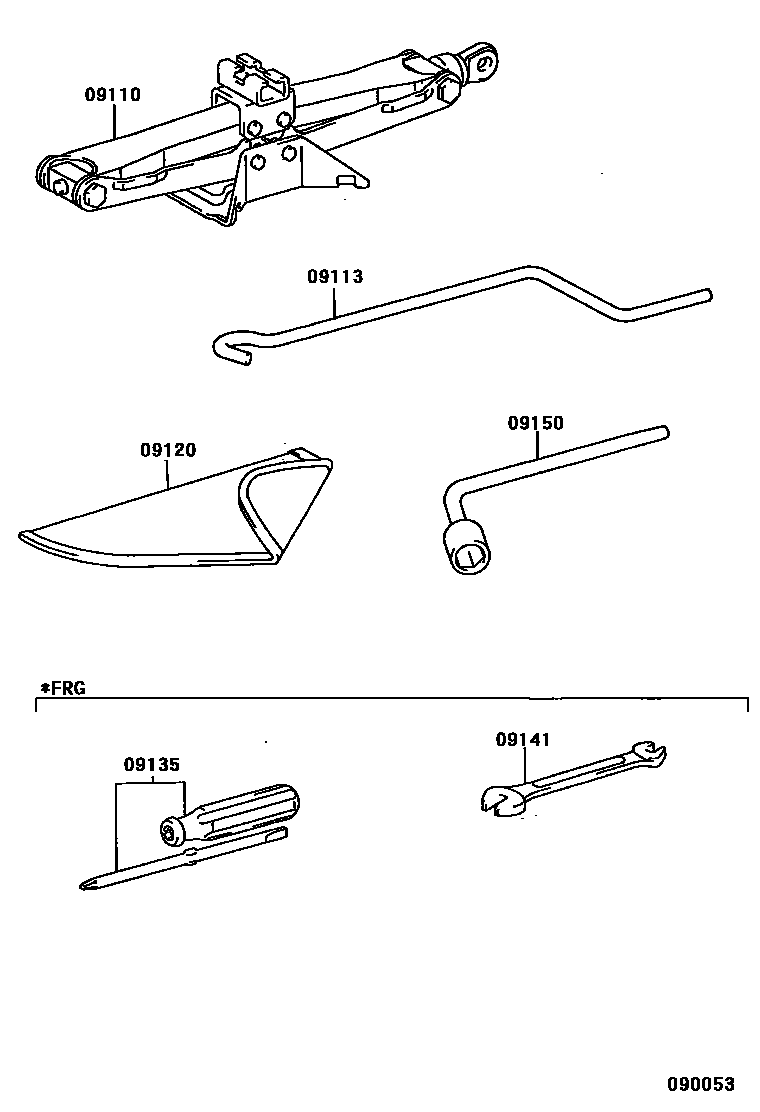 09110

09113

09120

09150

*FRG

09135

09141

090053