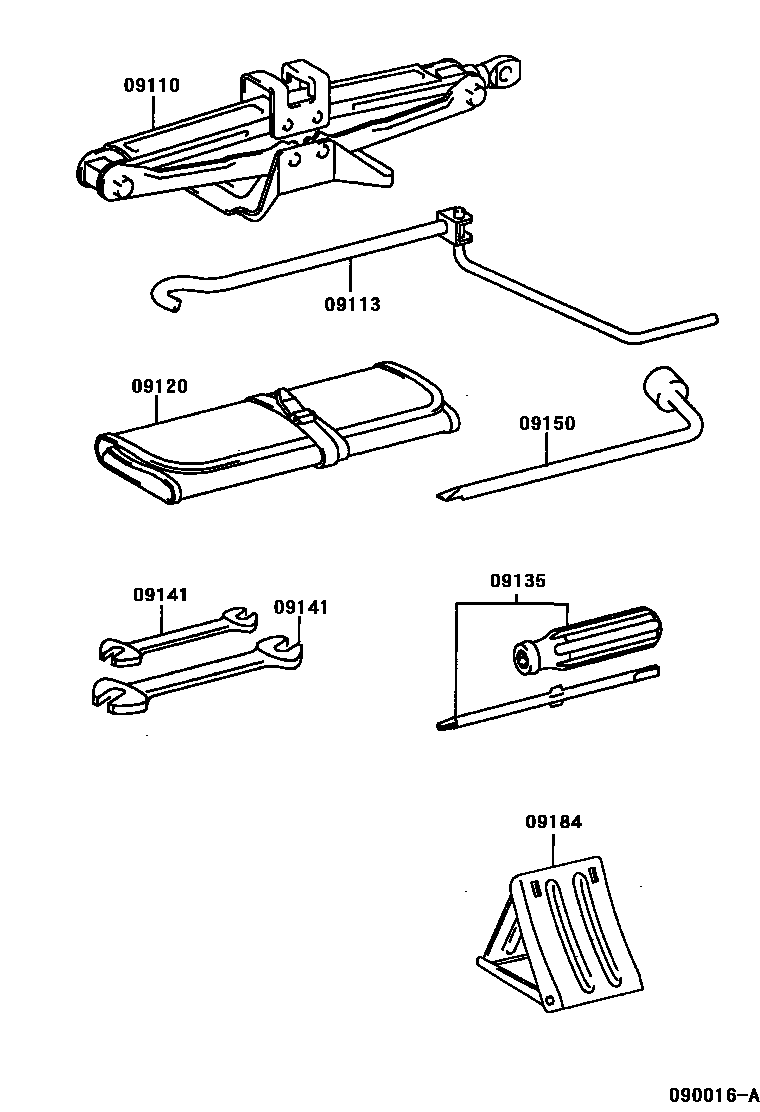 09110

09113

09120

09150

09141

09141

09135

09184

090016-A