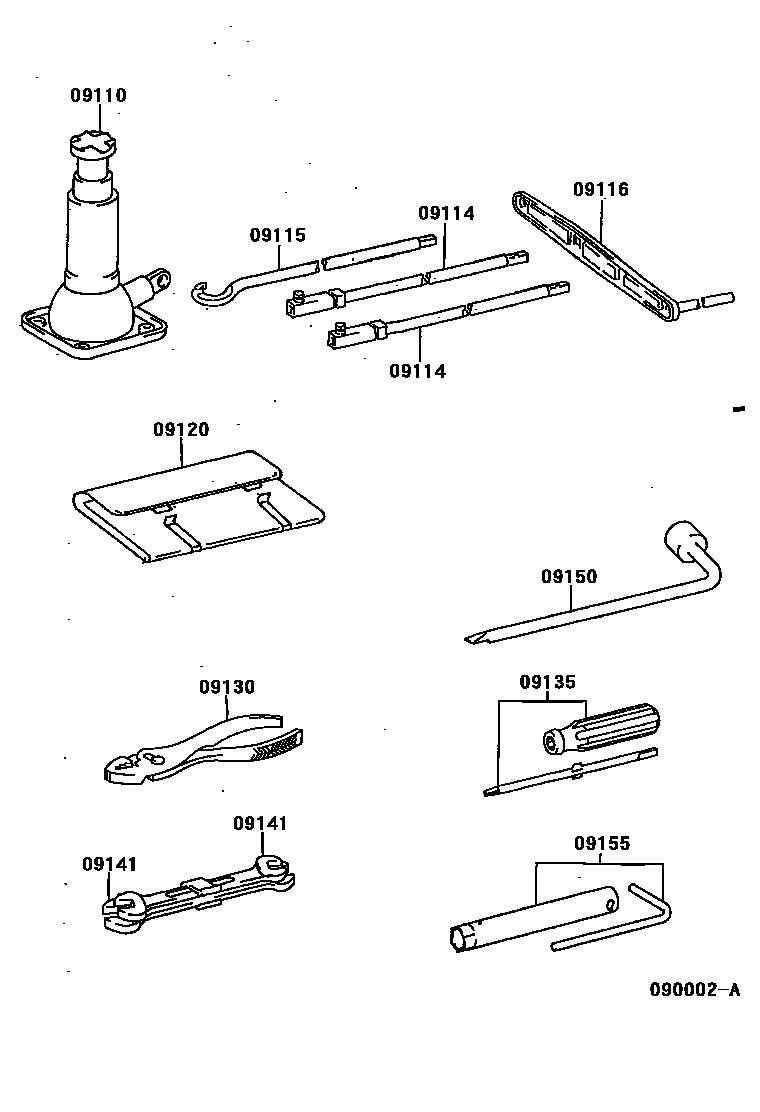 09110

09115

09114

09116

09114

09120

09150

09130

09135

09141

09141

09155

090002-A